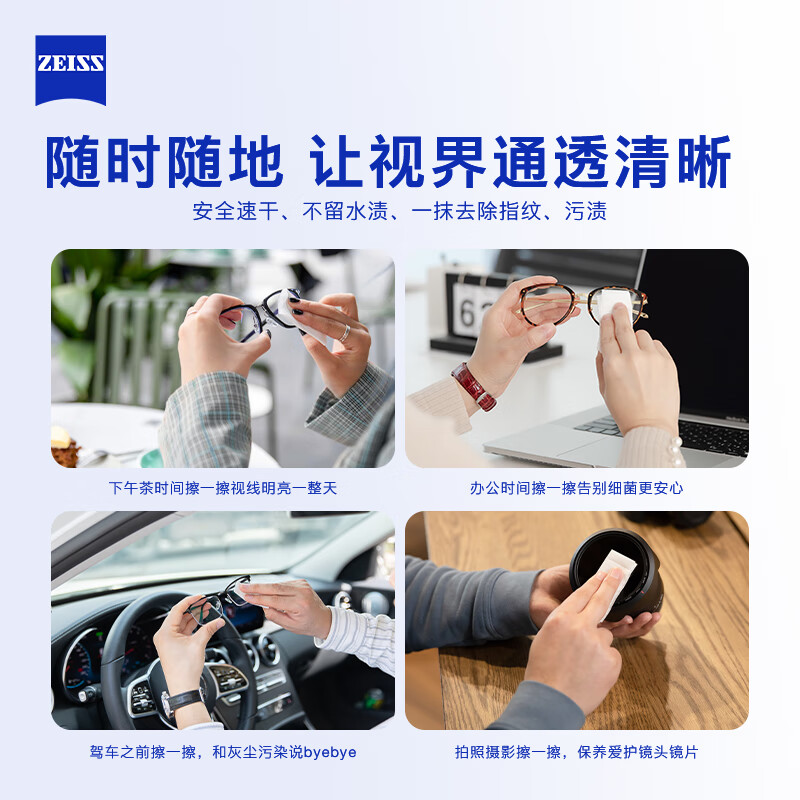 ZEISS

随时随地 让视界通透清晰

安全速干、不留水渍、一抹去除指纹、污渍

下午茶时间擦一擦视线明亮一整天

办公时间擦一擦告别细菌更安心

驾车之前擦一擦，和灰尘污染说byebye

拍照摄影擦一擦，保养爱护镜头镜片