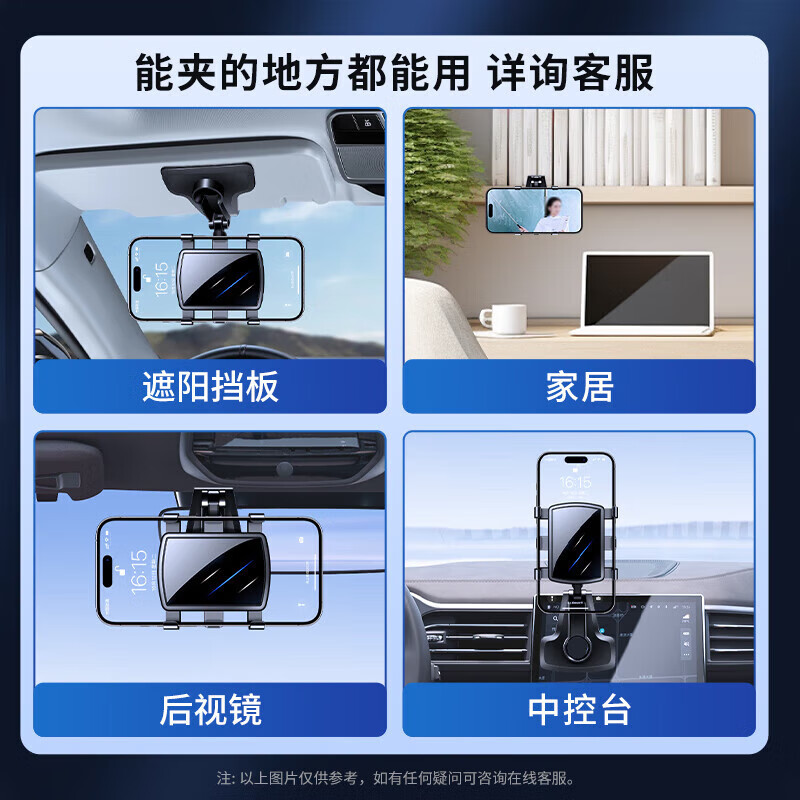 能夹的地方都能用 详询客服

16:15

遮阳挡板

家居

16:15

后视镜

16:15

中控台

注: 以上图片仅供参考，如有任何疑问可咨询在线客服。