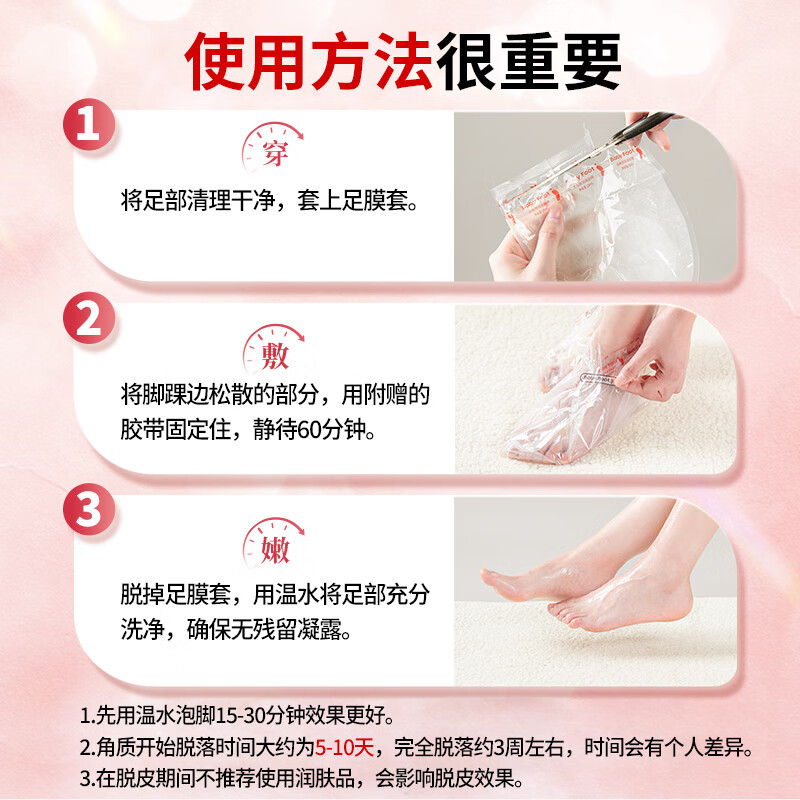 使用方法很重要

1
穿
将足部清理干净，套上足膜套。

2
敷
将脚踝边松散的部分，用附赠的胶带固定住，静待60分钟。

3
嫩
脱掉足膜套，用温水将足部充分洗净，确保无残留凝露。

1.先用温水泡脚15-30分钟效果更好。
2.角质开始脱落时间大约为5-10天，完全脱落约3周左右，时间会有个人差异。
3.在脱皮期间不推荐使用润肤品，会影响脱皮效果。