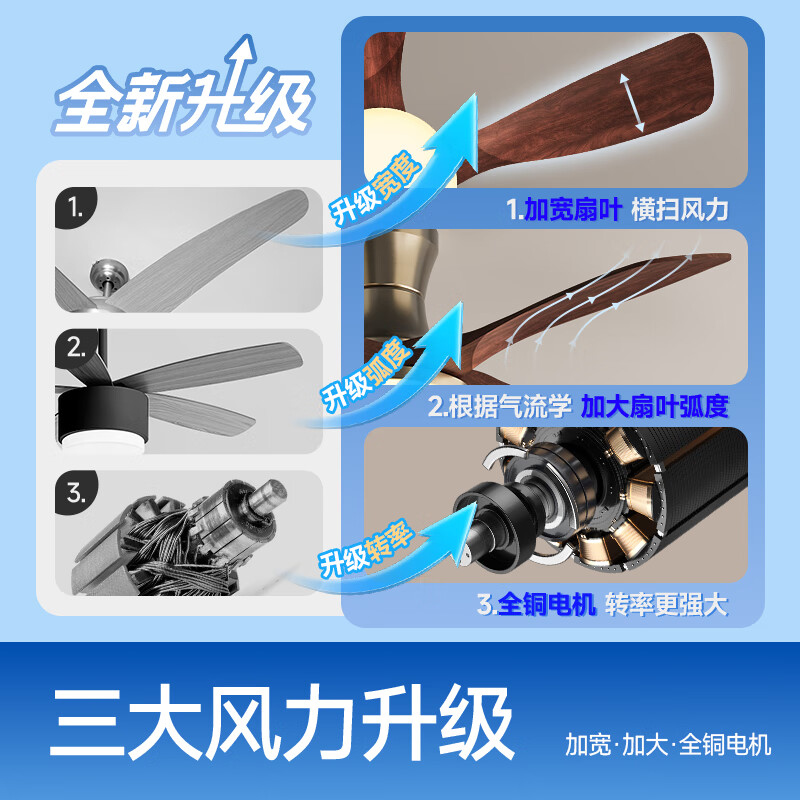 全新升级

1.

升级宽度

1.加宽扇叶 横扫风力

2.

升级弧度

2.根据气流学 加大扇叶弧度

3.

升级转率

3.全铜电机 转率更强大

三大风力升级

加宽·加大·全铜电机