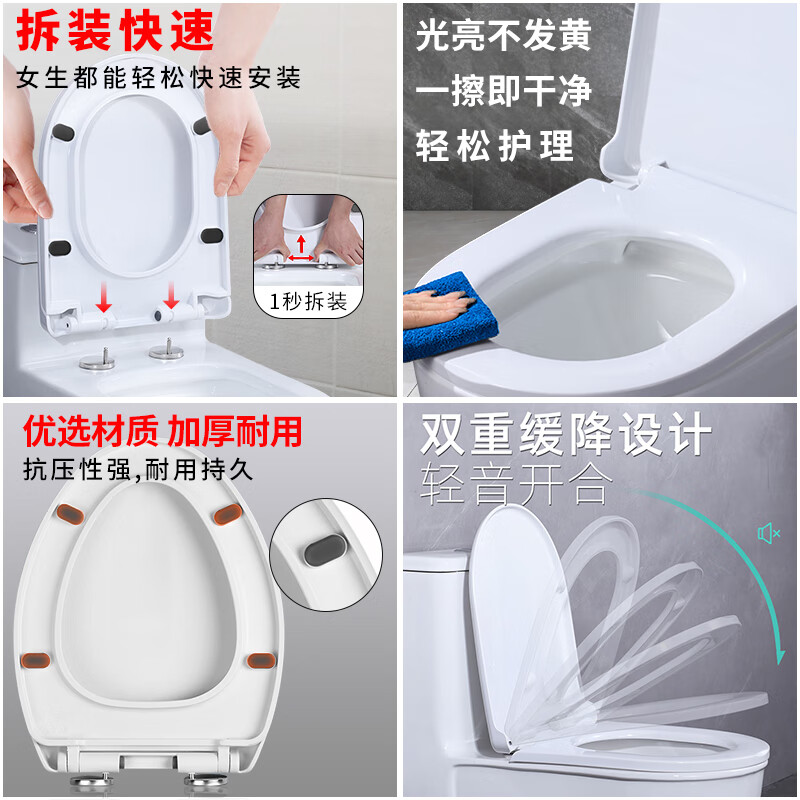 拆装快速
女生都能轻松快速安装

1秒拆装

光亮不发黄
一擦即干净
轻松护理

优选材质 加厚耐用
抗压性强,耐用持久

双重缓降设计
轻音开合