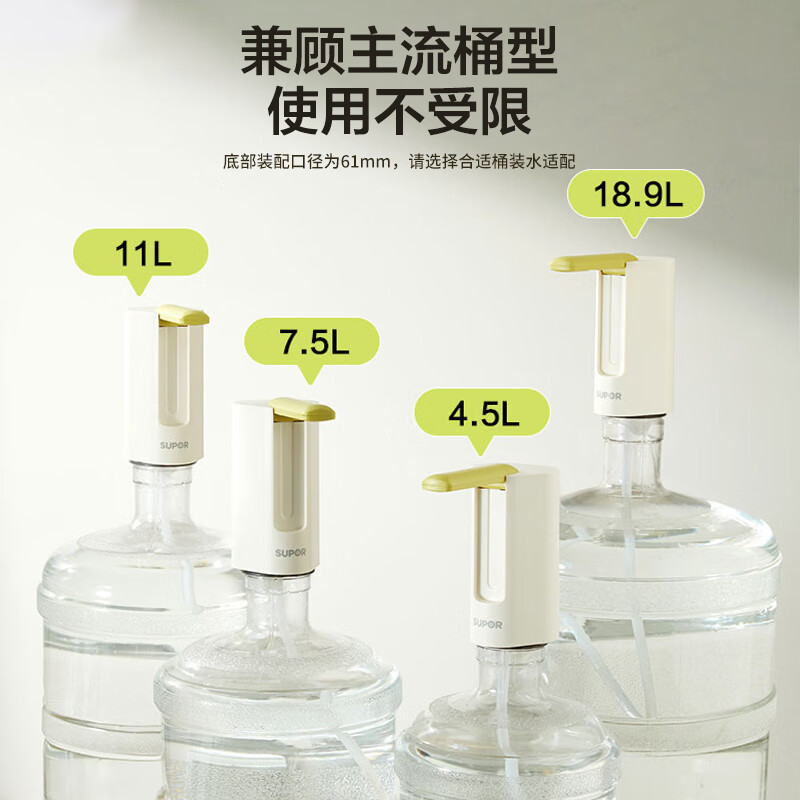 兼顾主流桶型
使用不受限

底部装配口径为61mm，请选择合适桶装水适配

18.9L

11L

7.5L

4.5L

SUPOR

SUPOR

SUPOR

SUPOR