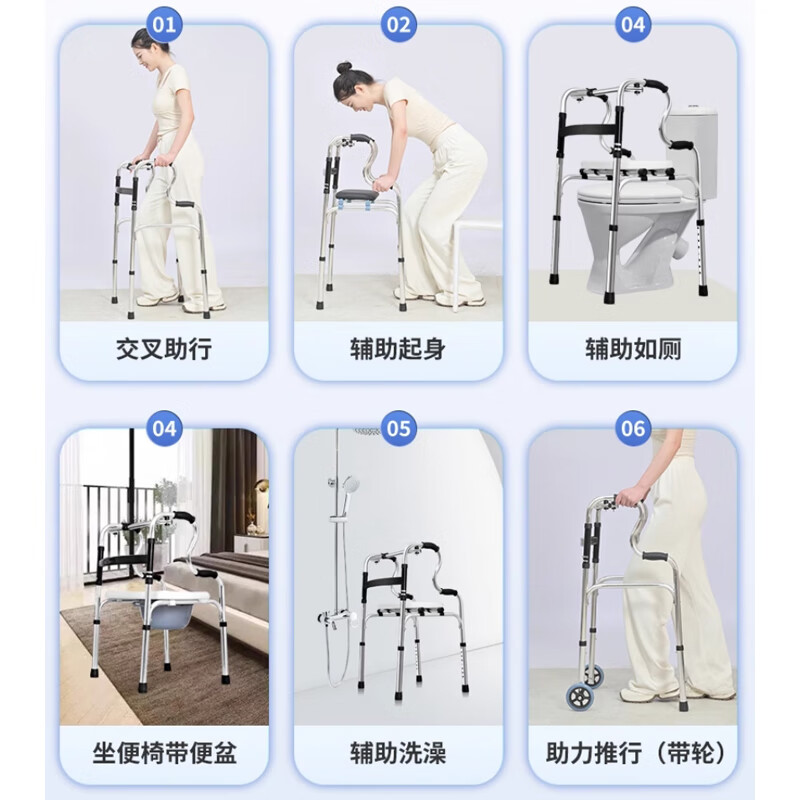 01

交叉助行

02

辅助起身

04

辅助如厕

04

坐便椅带便盆

05

辅助洗澡

06

助力推行（带轮）