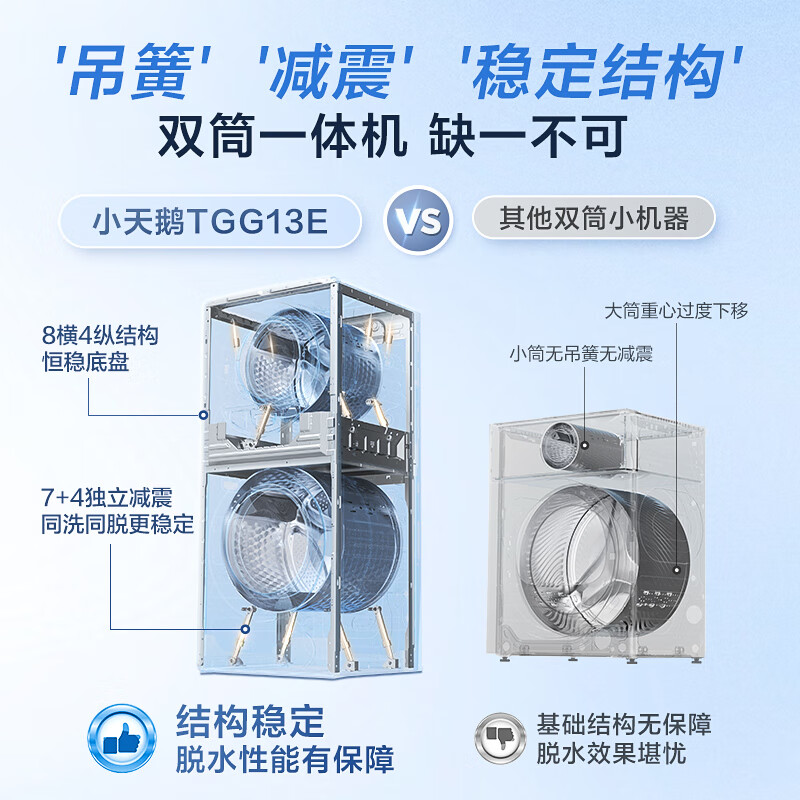 '吊簧' '减震' '稳定结构'
双筒一体机 缺一不可

小天鹅TGG13E

VS

其他双筒小机器

8横4纵结构
恒稳底盘

7+4独立减震
同洗同脱更稳定

大筒重心过度下移

小筒无吊簧无减震

结构稳定
脱水性能有保障

基础结构无保障
脱水效果堪忧