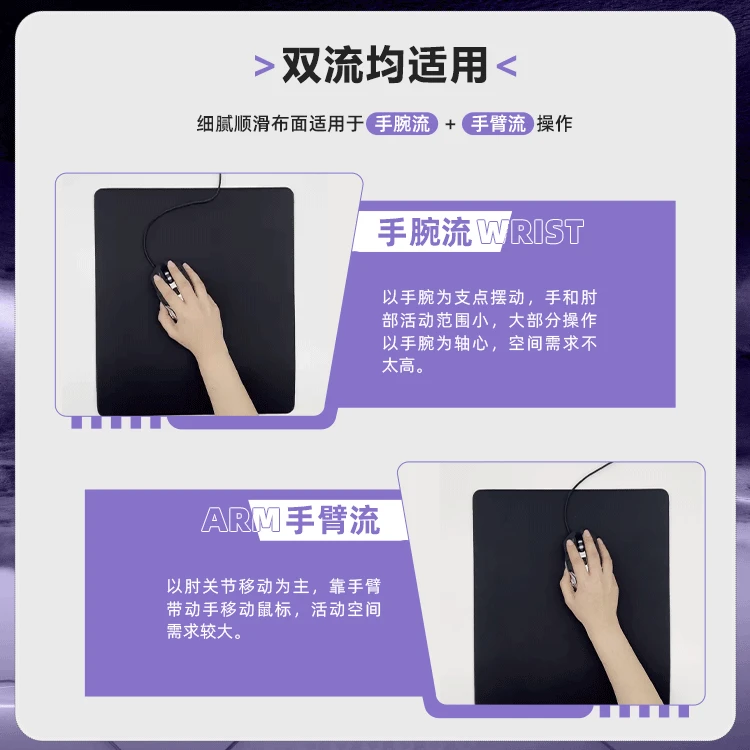 > 双流均适用 <

细腻顺滑布面适用于 手腕流 + 手臂流 操作

手腕流 WRIST

以手腕为支点摆动，手和肘部活动范围小，大部分操作以手腕为轴心，空间需求不太高。

ARM 手臂流

以肘关节移动为主，靠手臂带动手移动鼠标，活动空间需求较大。