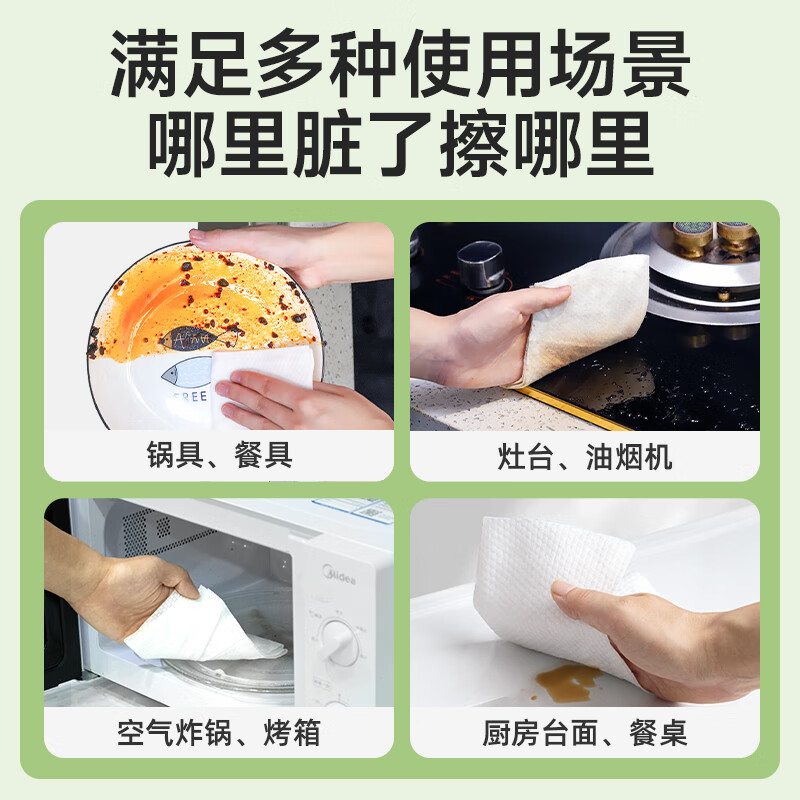 满足多种使用场景
哪里脏了擦哪里

FREE

锅具、餐具

灶台、油烟机

Midea

空气炸锅、烤箱

厨房台面、餐桌