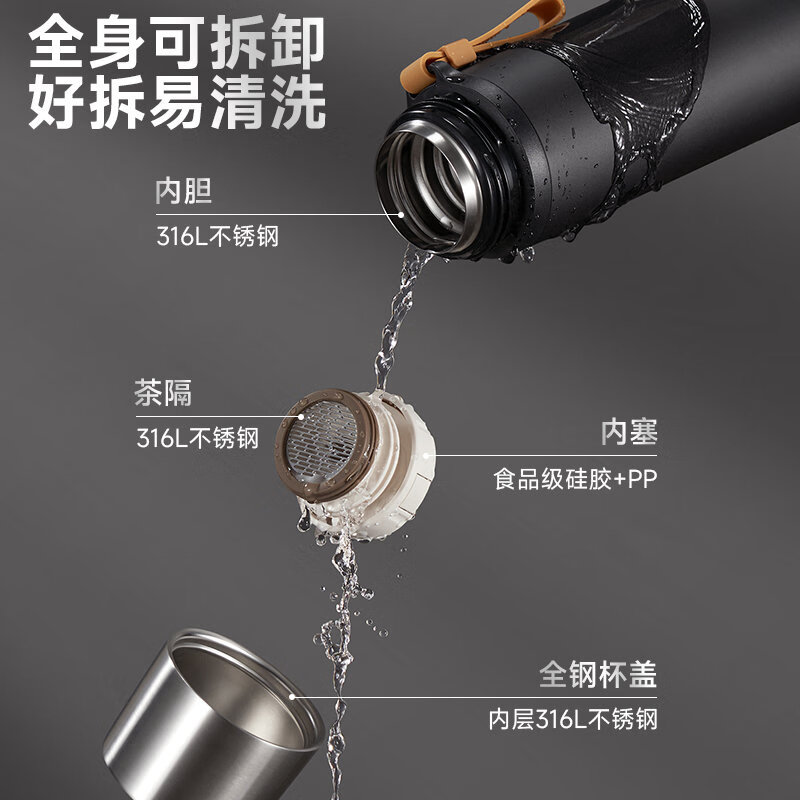 全身可拆卸
好拆易清洗

内胆
316L不锈钢

茶隔
316L不锈钢

内塞
食品级硅胶+PP

全钢杯盖
内层316L不锈钢