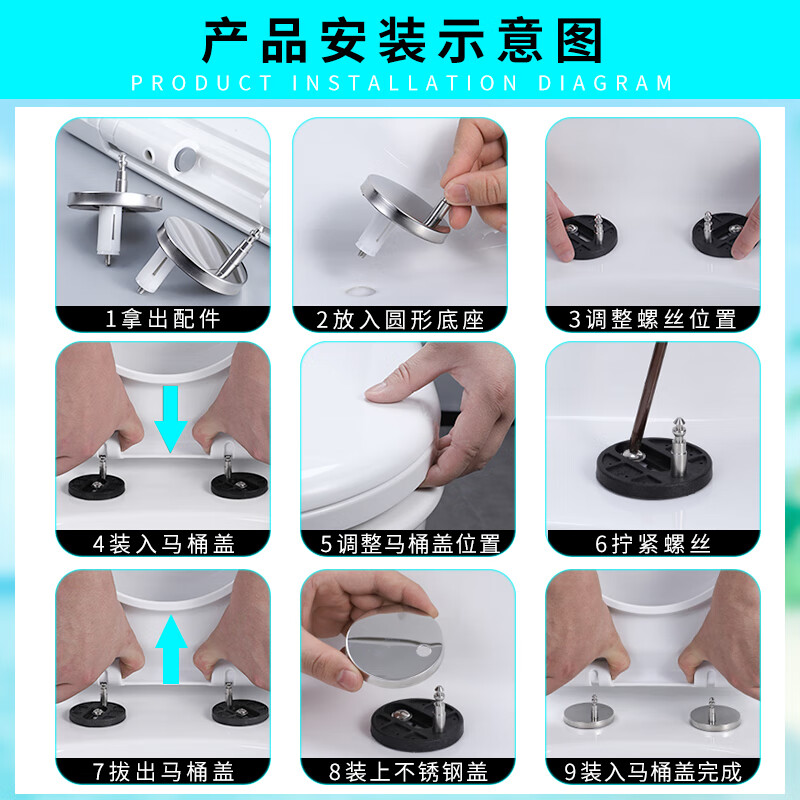 产品安装示意图
PRODUCT INSTALLATION DIAGRAM

1拿出配件

2放入圆形底座

3调整螺丝位置

4装入马桶盖

5调整马桶盖位置

6拧紧螺丝

7拔出马桶盖

8装上不锈钢盖

9装入马桶盖完成