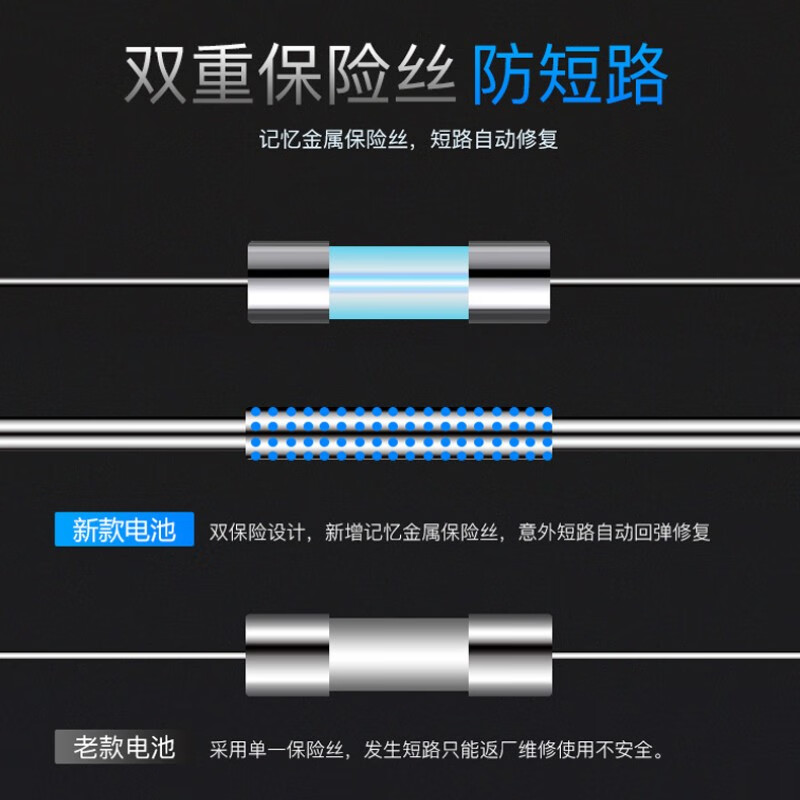 双重保险丝 防短路

记忆金属保险丝，短路自动修复

新款电池 双保险设计，新增记忆金属保险丝，意外短路自动回弹修复

老款电池 采用单一保险丝，发生短路只能返厂维修使用不安全。