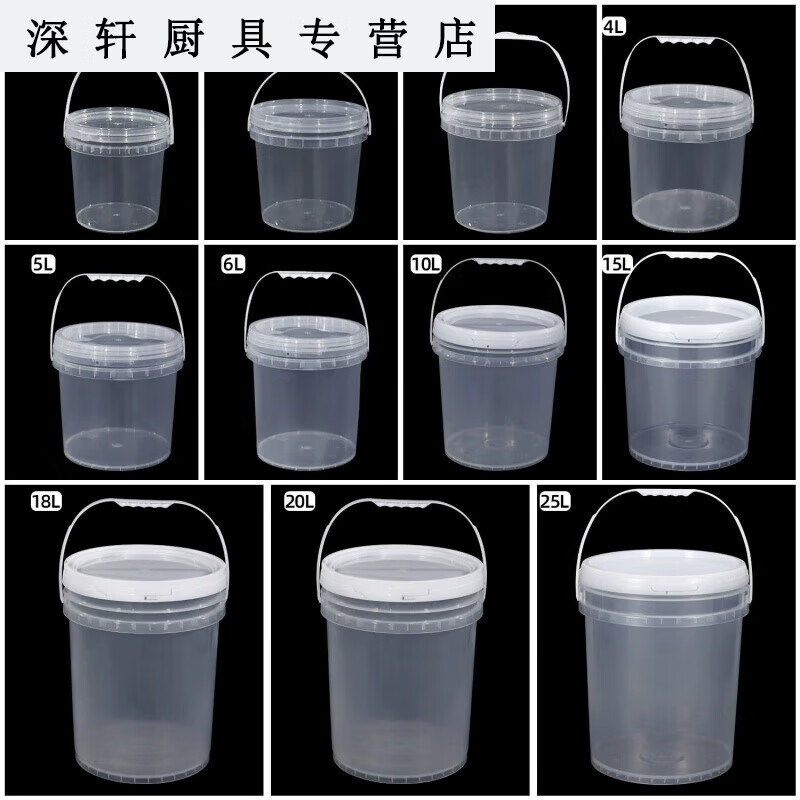 深轩厨具专营店

4L

5L

6L

10L

15L

18L

20L

25L