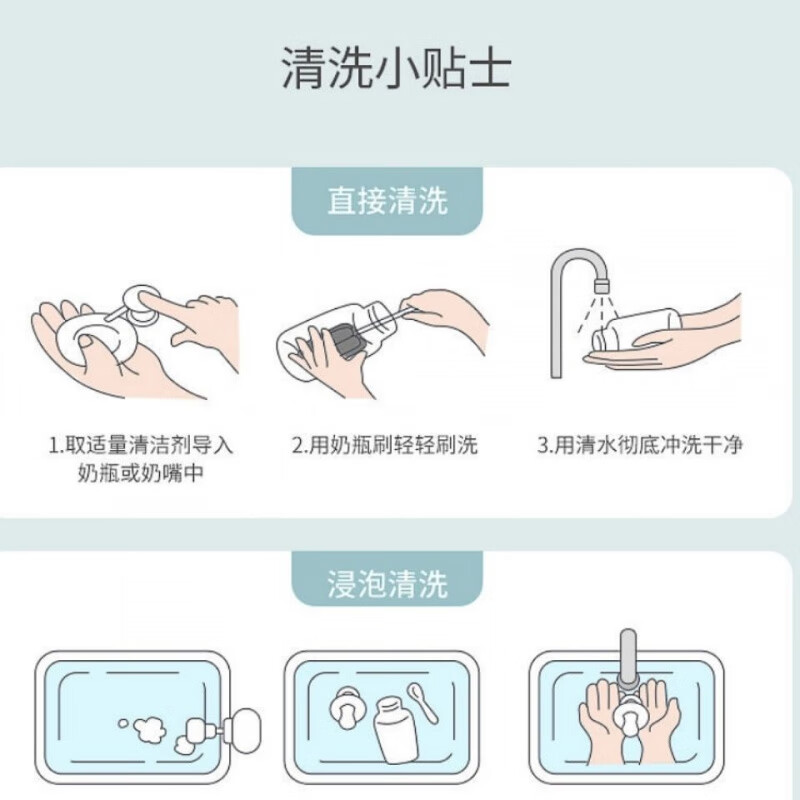 清洗小贴士

直接清洗

1.取适量清洁剂导入奶瓶或奶嘴中

2.用奶瓶刷轻轻刷洗

3.用清水彻底冲洗干净

浸泡清洗