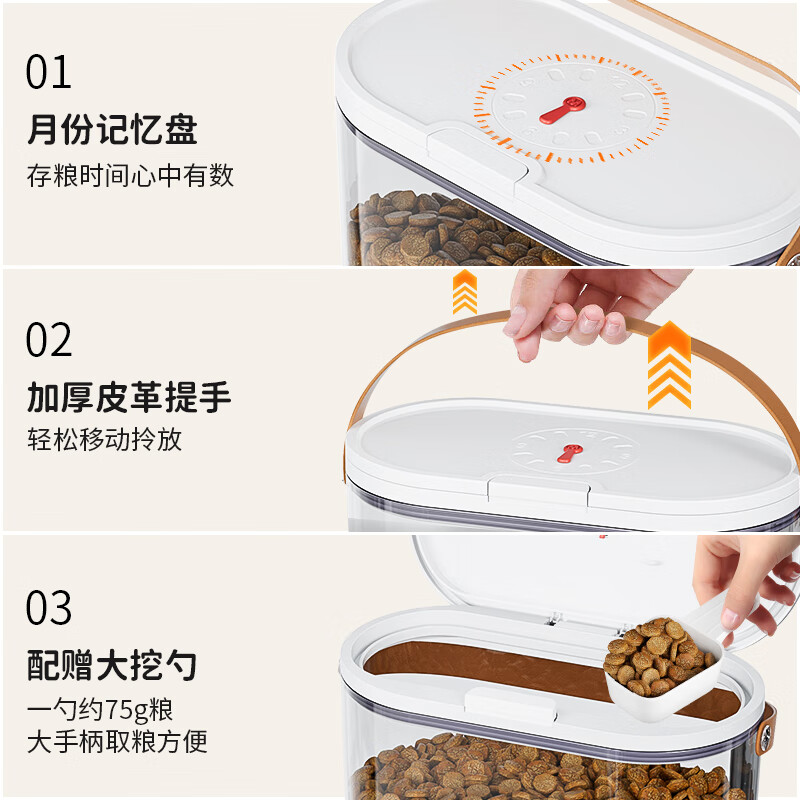 01
月份记忆盘
存粮时间心中有数

02
加厚皮革提手
轻松移动拎放

03
配赠大挖勺
一勺约75g粮
大手柄取粮方便