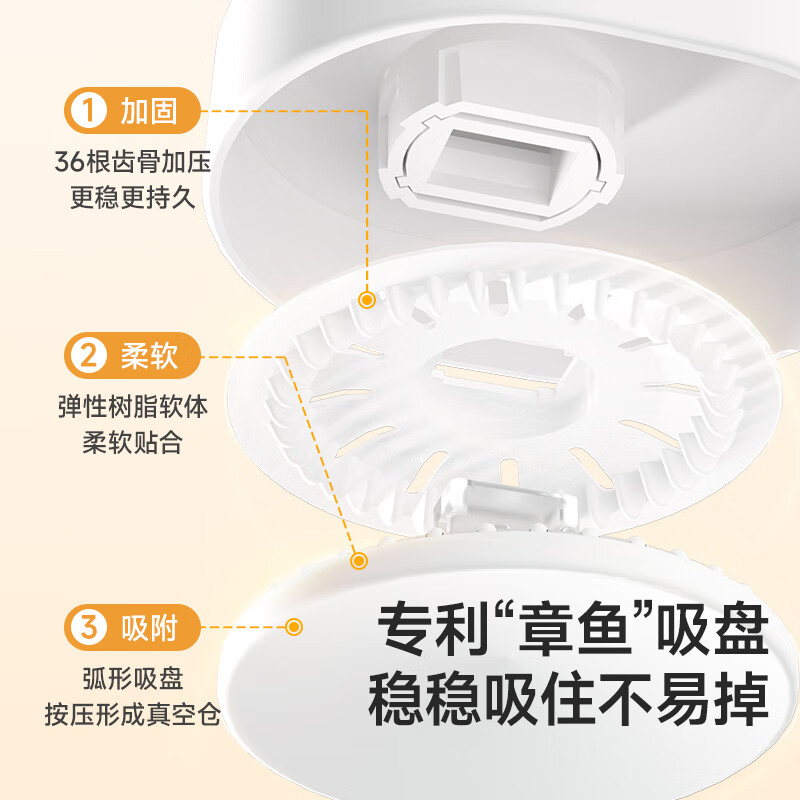 1 加固
36根齿骨加压
更稳更持久

2 柔软
弹性树脂软体
柔软贴合

3 吸附
弧形吸盘
按压形成真空仓

专利“章鱼”吸盘
稳稳吸住不易掉