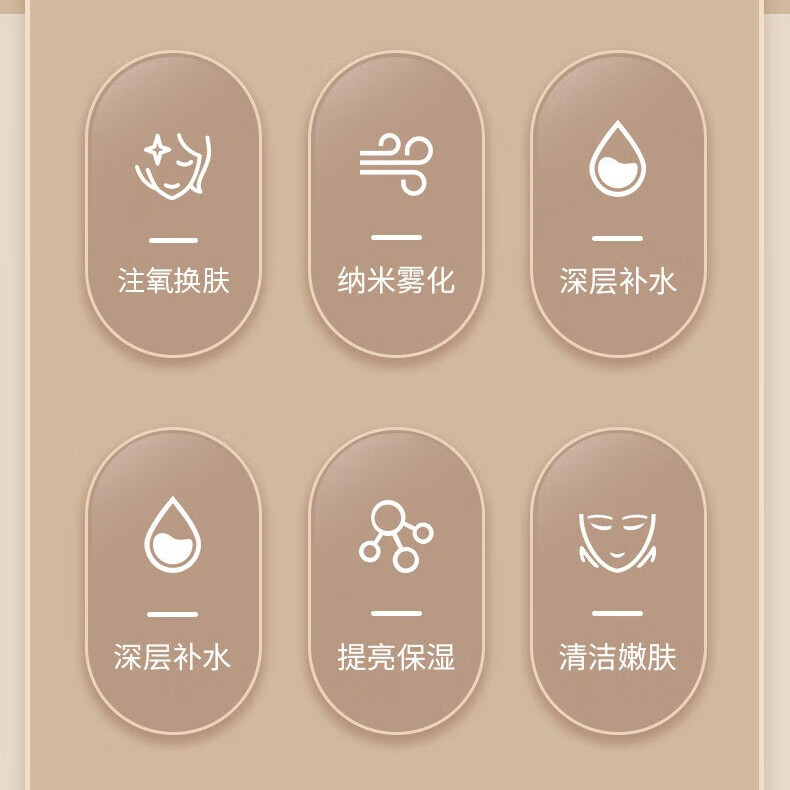 注氧换肤

纳米雾化

深层补水

深层补水

提亮保湿

清洁嫩肤