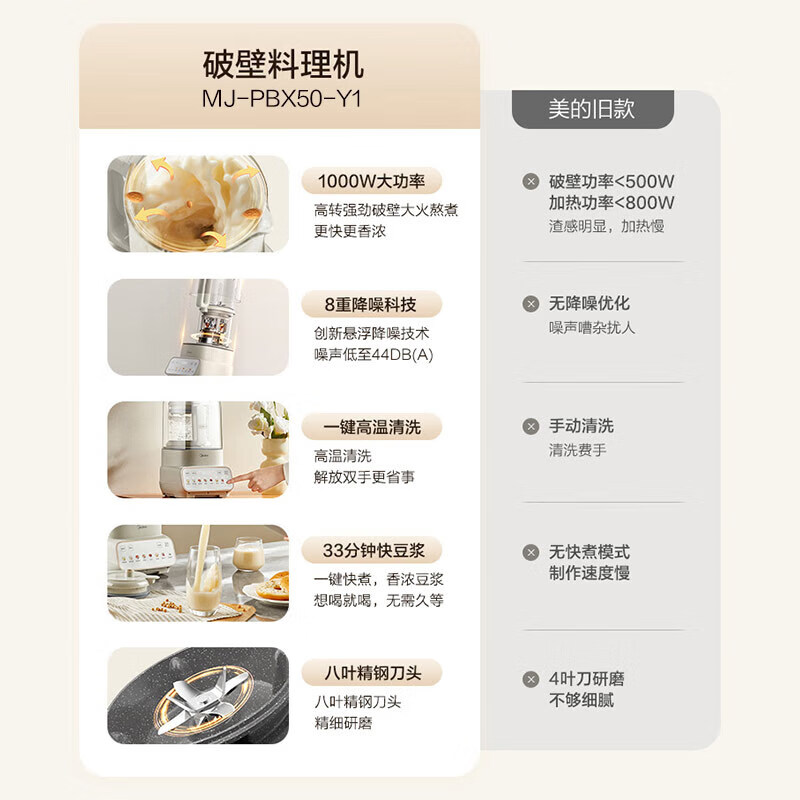 破壁料理机
MJ-PBX50-Y1

1000W大功率
高转强劲破壁大火熬煮
更快更香浓

8重降噪科技
创新悬浮降噪技术
噪声低至44DB(A)

一键高温清洗
高温清洗
解放双手更省事

33分钟快豆浆
一键快煮，香浓豆浆
想喝就喝，无需久等

八叶精钢刀头
八叶精钢刀头
精细研磨

美的旧款

破壁功率<500W
加热功率<800W
渣感明显，加热慢

无降噪优化
噪声嘈杂扰人

手动清洗
清洗费手

无快煮模式
制作速度慢

4叶刀研磨
不够细腻