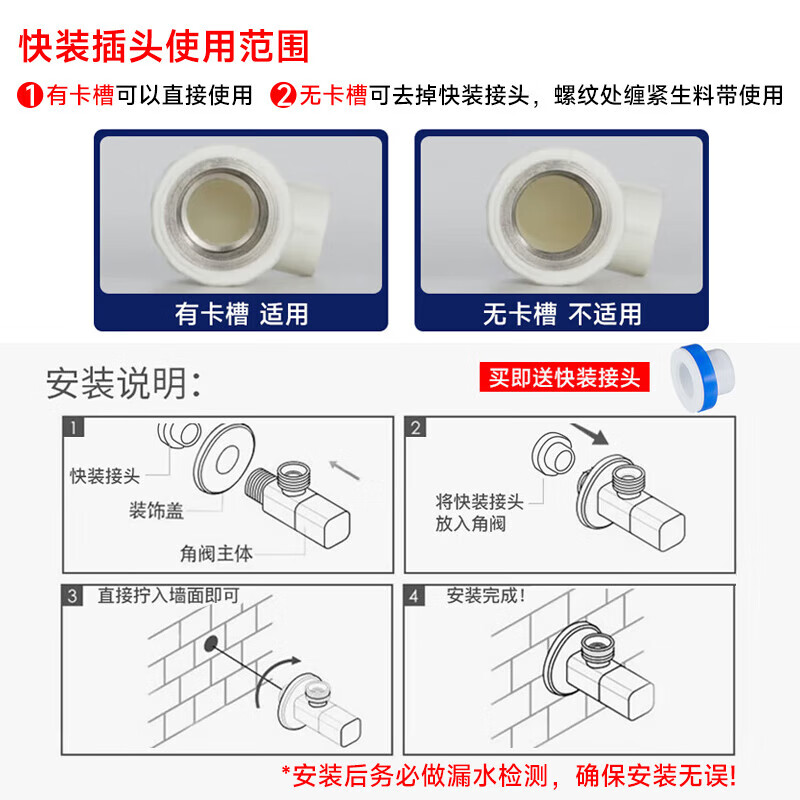 快装插头使用范围

❶有卡槽可以直接使用 ❷无卡槽可去掉快装接头，螺纹处缠紧生料带使用

有卡槽 适用

无卡槽 不适用

安装说明：

买即送快装接头

1

快装接头

装饰盖

角阀主体

2

将快装接头放入角阀

3 直接拧入墙面即可

4 安装完成！

*安装后务必做漏水检测，确保安装无误！