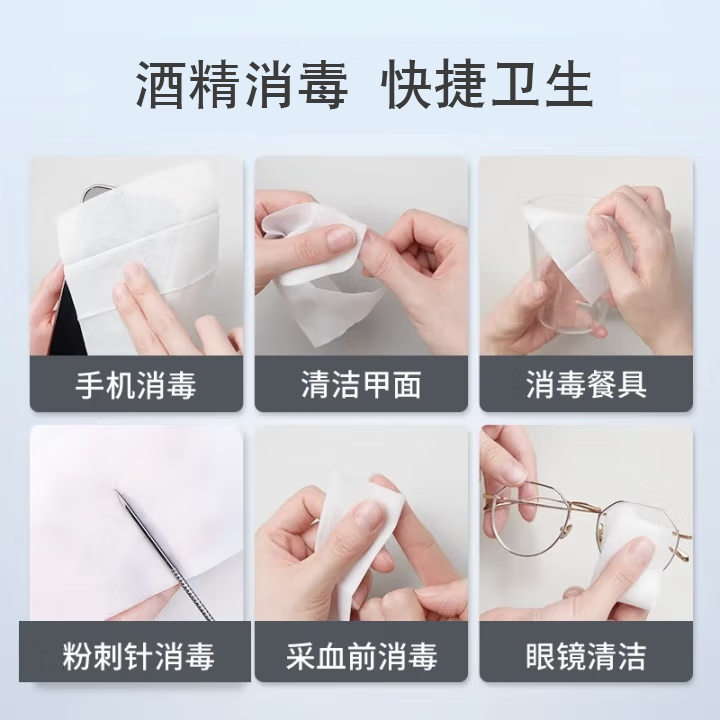 酒精消毒 快捷卫生

手机消毒

清洁甲面

消毒餐具

粉刺针消毒

采血前消毒

眼镜清洁