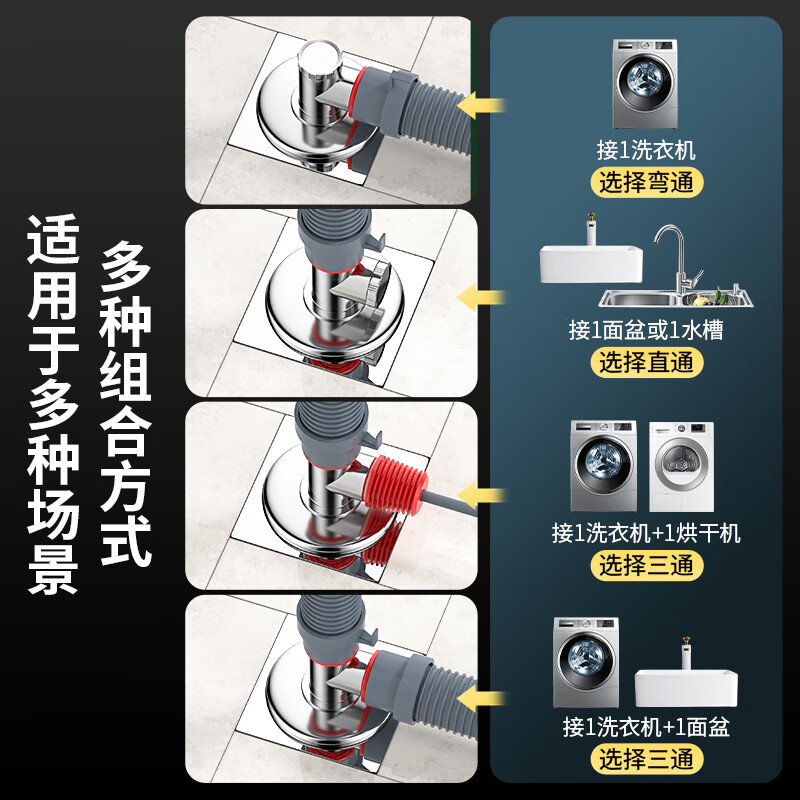 适用于多种场景

多种组合方式

接1洗衣机
选择弯通

接1面盆或1水槽
选择直通

接1洗衣机+1烘干机
选择三通

接1洗衣机+1面盆
选择三通