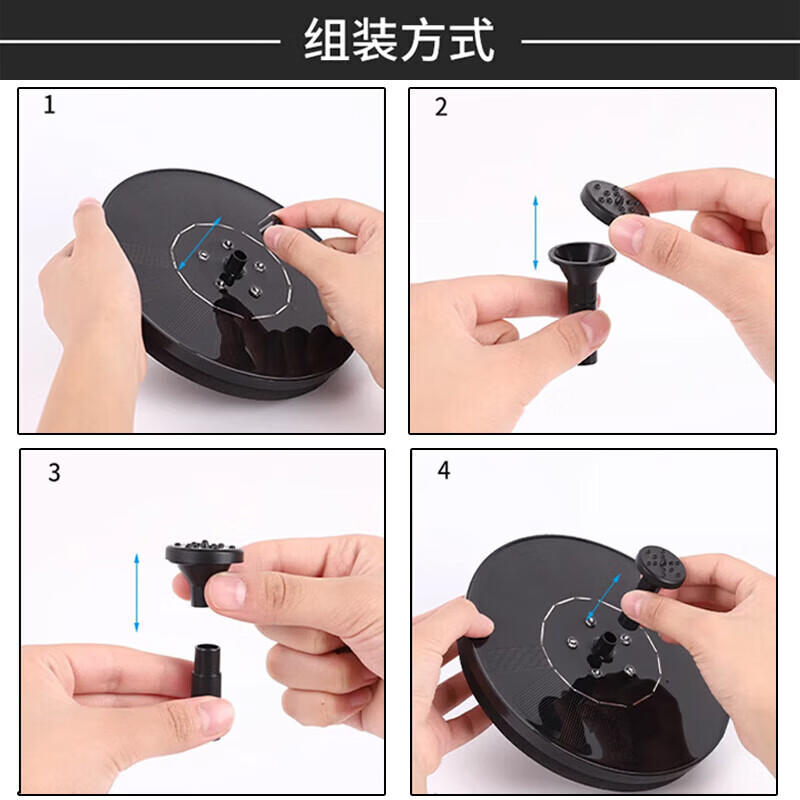 组装方式

1

2

3

4