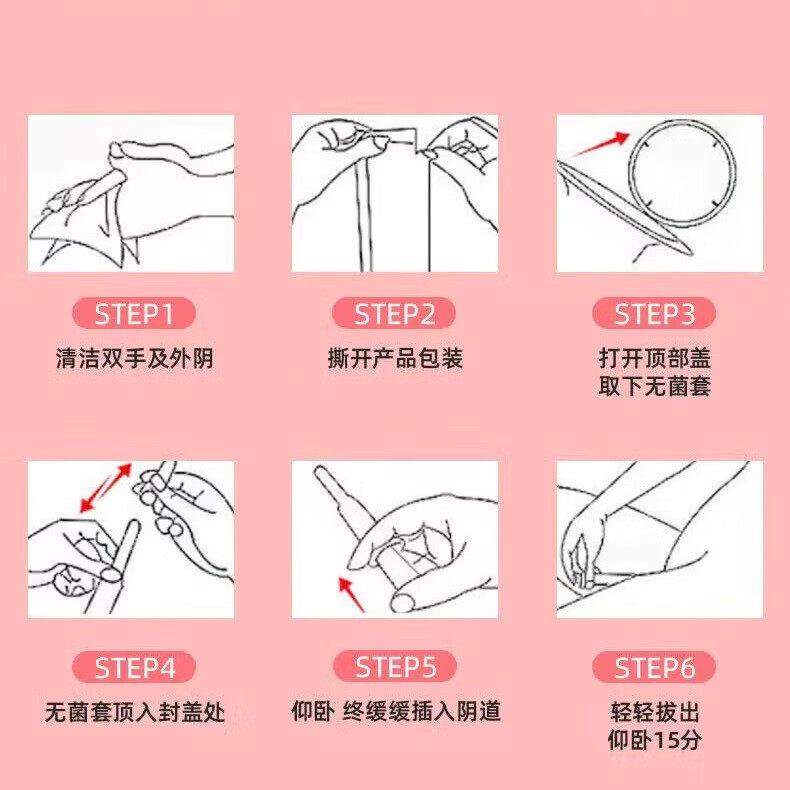 STEP1
清洁双手及外阴

STEP2
撕开产品包装

STEP3
打开顶部盖
取下无菌套

STEP4
无菌套顶入封盖处

STEP5
仰卧 终缓缓插入阴道

STEP6
轻轻拔出
仰卧15分