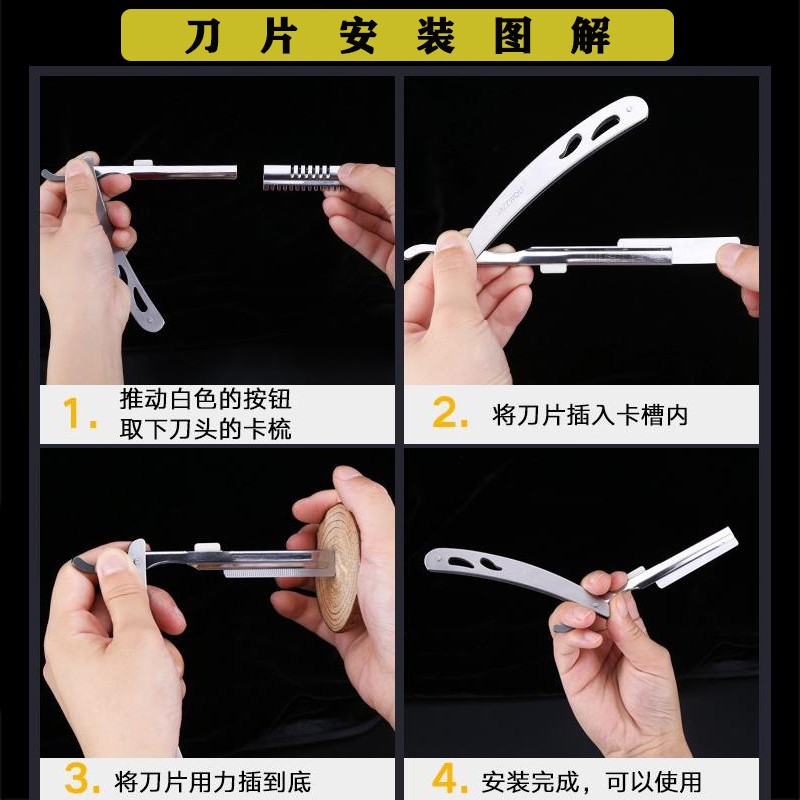 刀片安装图解

1. 推动白色的按钮
取下刀头的卡梳

2. 将刀片插入卡槽内

3. 将刀片用力插到底

4. 安装完成，可以使用