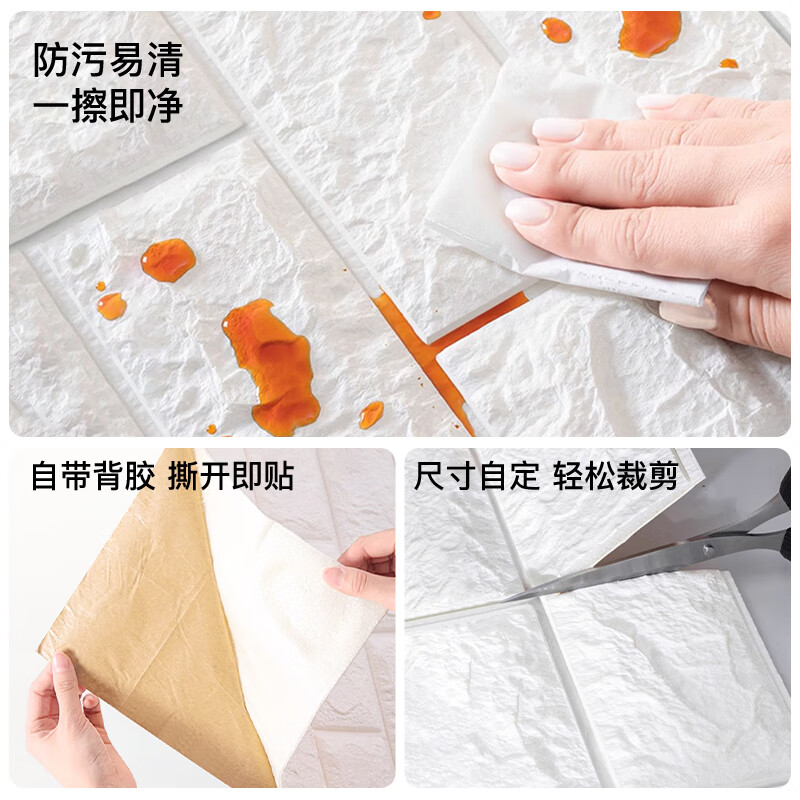 防污易清
一擦即净

自带背胶 撕开即贴

尺寸自定 轻松裁剪