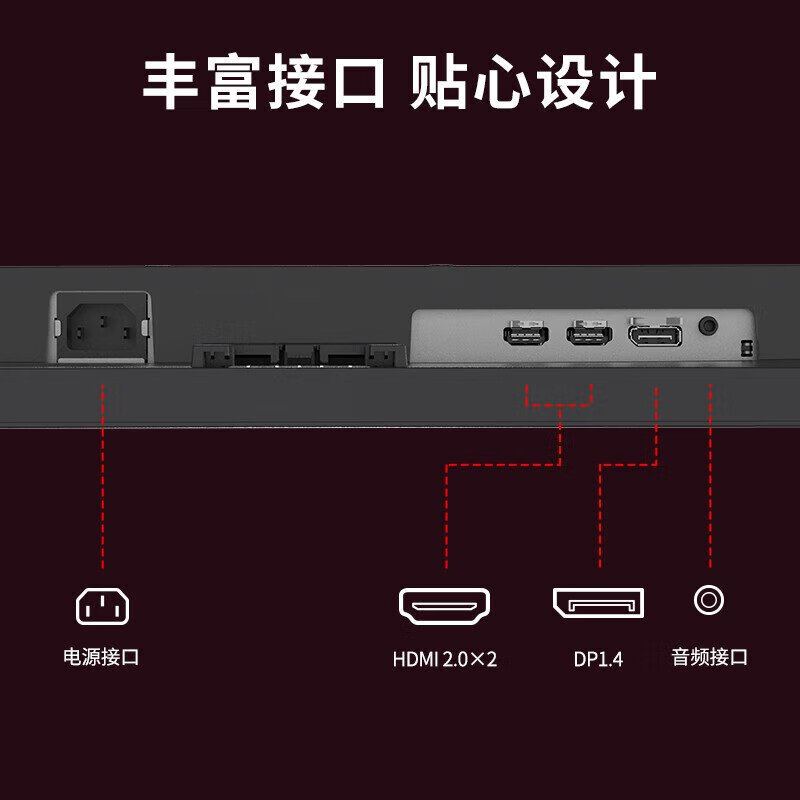 丰富接口 贴心设计

电源接口

HDMI 2.0×2

DP1.4

音频接口