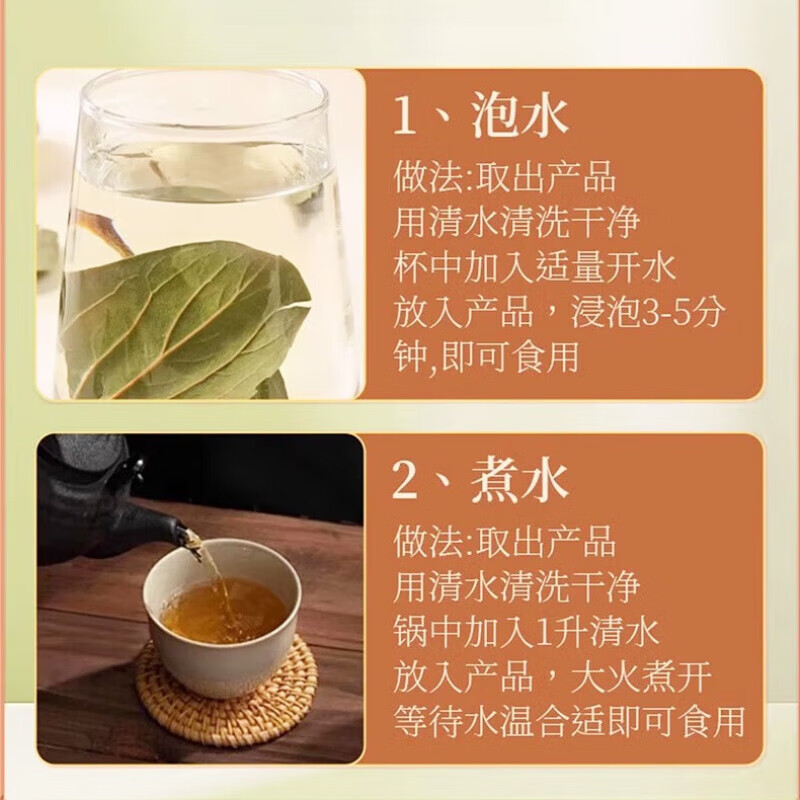 1、泡水

做法:取出产品
用清水清洗干净
杯中加入适量开水
放入产品，浸泡3-5分钟,即可食用

2、煮水

做法:取出产品
用清水清洗干净
锅中加入1升清水
放入产品，大火煮开
等待水温合适即可食用