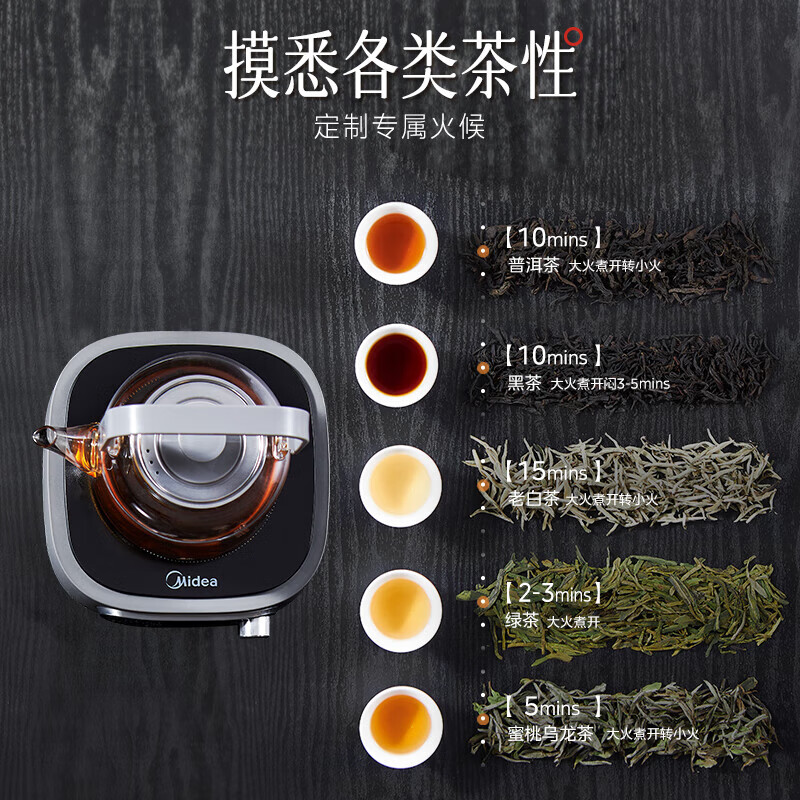 摸悉各类茶性

定制专属火候

【10mins】
普洱茶 大火煮开转小火

【10mins】
黑茶 大火煮开闷3-5mins

【15mins】
老白茶 大火煮开转小火

【2-3mins】
绿茶 大火煮开

【5mins】
蜜桃乌龙茶 大火煮开转小火

Midea