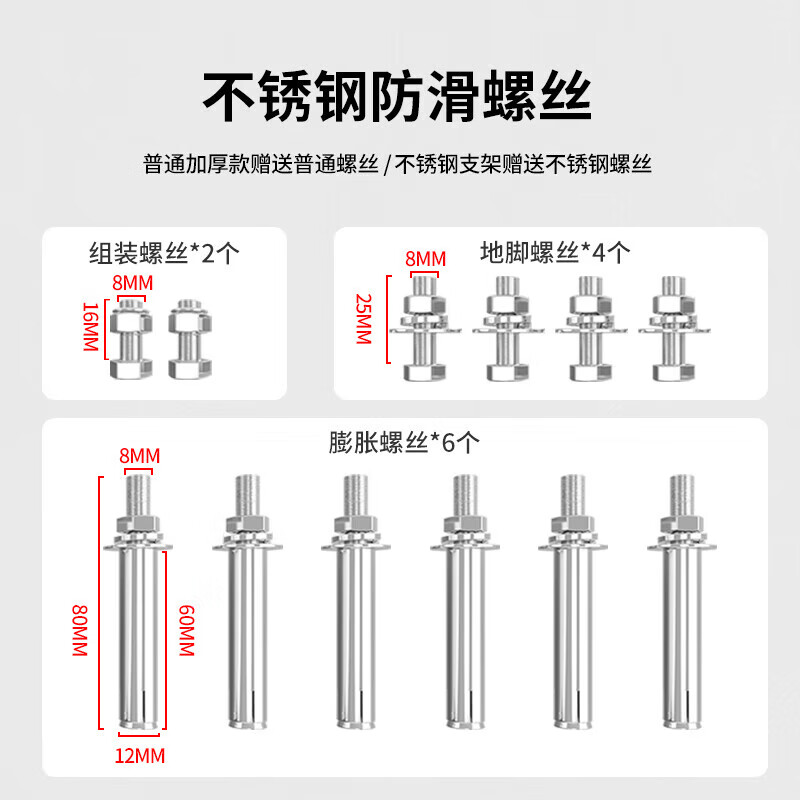 不锈钢防滑螺丝

普通加厚款赠送普通螺丝 / 不锈钢支架赠送不锈钢螺丝

组装螺丝*2个

8MM

16MM

地脚螺丝*4个

8MM

25MM

膨胀螺丝*6个

8MM

80MM

60MM

12MM