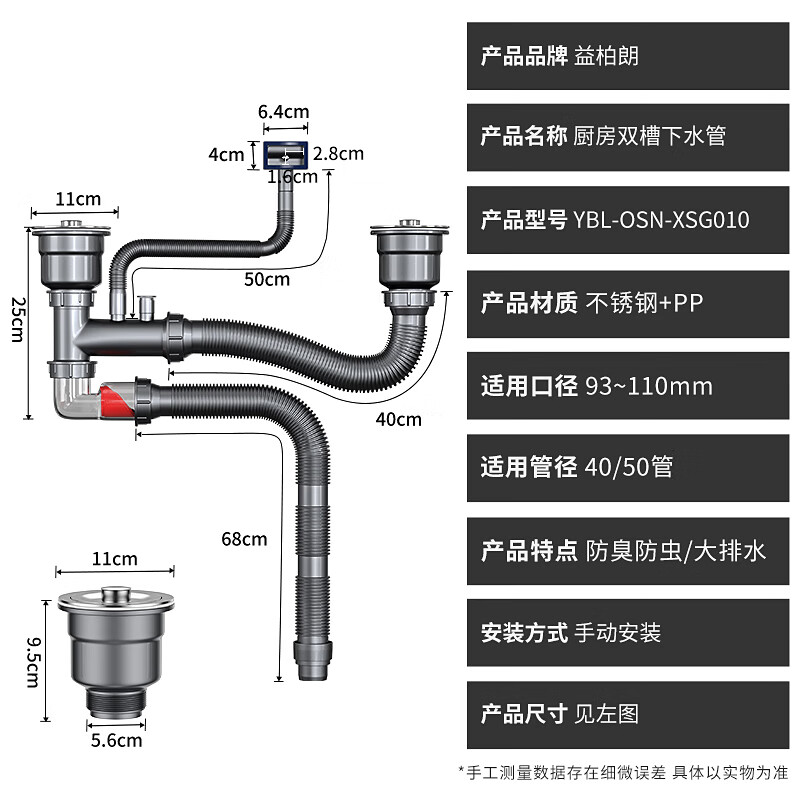 6.4cm
4cm
2.8cm
1.6cm
11cm
50cm
25cm
40cm
68cm
11cm
9.5cm
5.6cm

产品品牌 益柏朗

产品名称 厨房双槽下水管

产品型号 YBL-OSN-XSG010

产品材质 不锈钢+PP

适用口径 93~110mm

适用管径 40/50管

产品特点 防臭防虫/大排水

安装方式 手动安装

产品尺寸 见左图

*手工测量数据存在细微误差 具体以实物为准