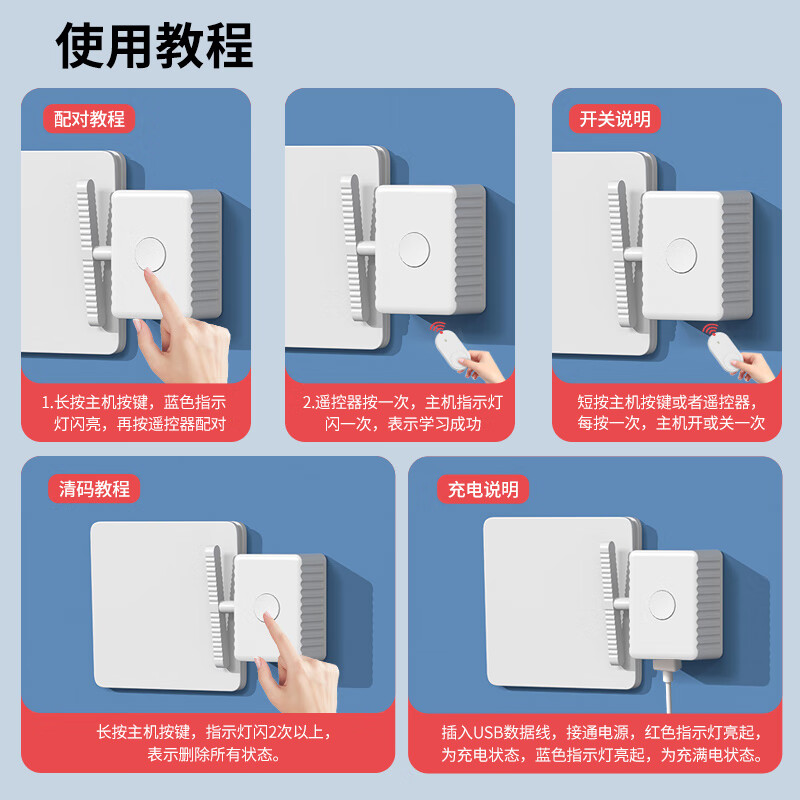 使用教程

配对教程

1.长按主机按键，蓝色指示灯闪亮，再按遥控器配对

2.遥控器按一次，主机指示灯闪一次，表示学习成功

开关说明

短按主机按键或者遥控器，每按一次，主机开或关一次

清码教程

长按主机按键，指示灯闪2次以上，表示删除所有状态。

充电说明

插入USB数据线，接通电源，红色指示灯亮起，为充电状态，蓝色指示灯亮起，为充满电状态。