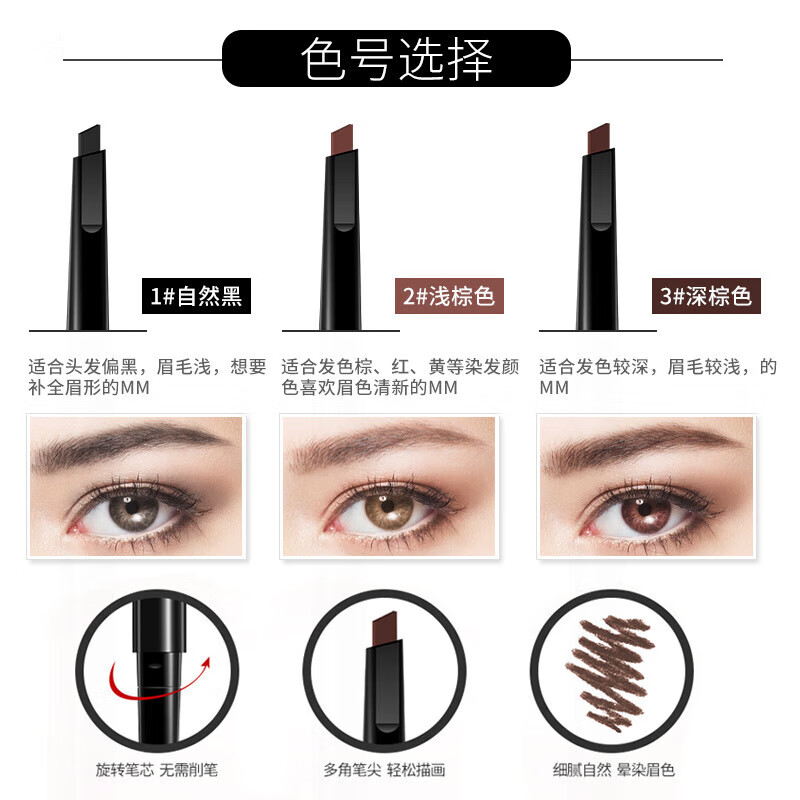 色号选择

1#自然黑

适合头发偏黑，眉毛浅，想要补全眉形的MM

2#浅棕色

适合发色棕、红、黄等染发颜色喜欢眉色清新的MM

3#深棕色

适合发色较深，眉毛较浅，的MM

旋转笔芯 无需削笔

多角笔尖 轻松描画

细腻自然 晕染眉色