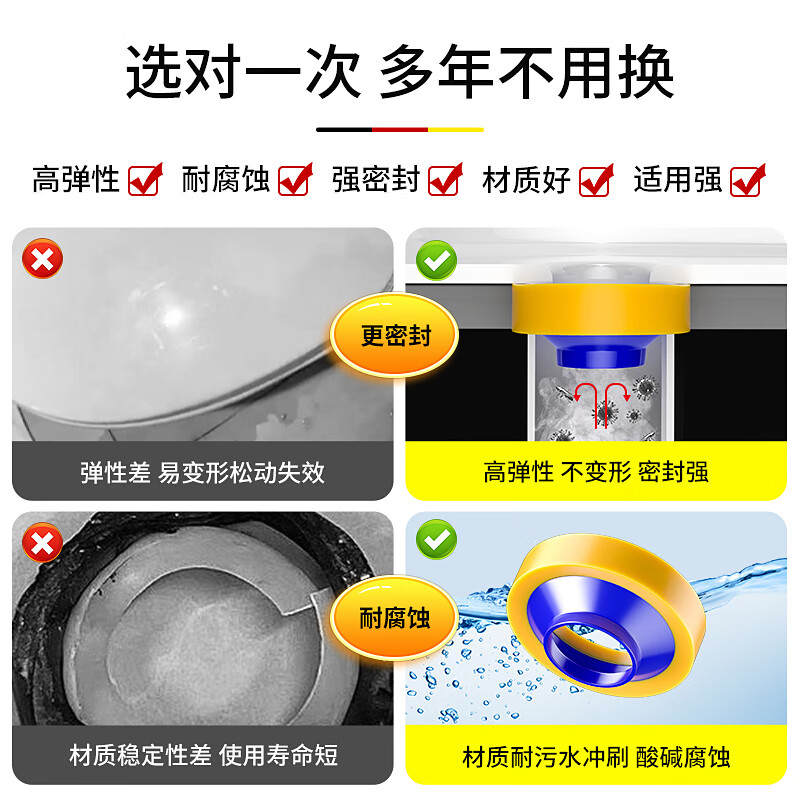 选对一次 多年不用换

高弹性 耐腐蚀 强密封 材质好 适用强

更密封

弹性差 易变形松动失效

高弹性 不变形 密封强

耐腐蚀

材质稳定性差 使用寿命短

材质耐污水冲刷 酸碱腐蚀