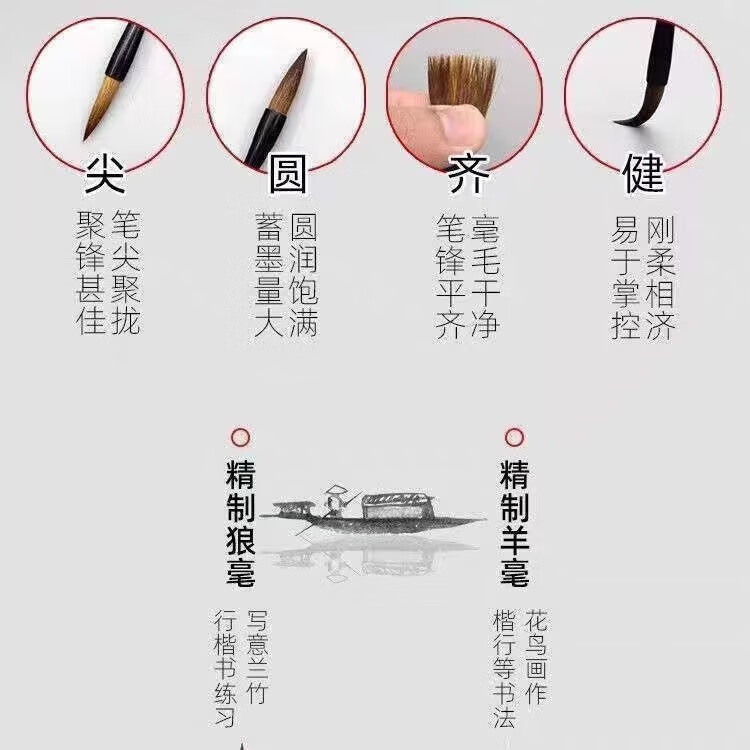 尖

笔尖聚拢
聚锋甚佳

圆

圆润饱满
蓄墨量大

齐

毫毛干净
笔锋平齐

健

刚柔相济
易于掌控

精制狼毫

写意兰竹
行楷书练习

精制羊毫

花鸟画作
楷行等书法