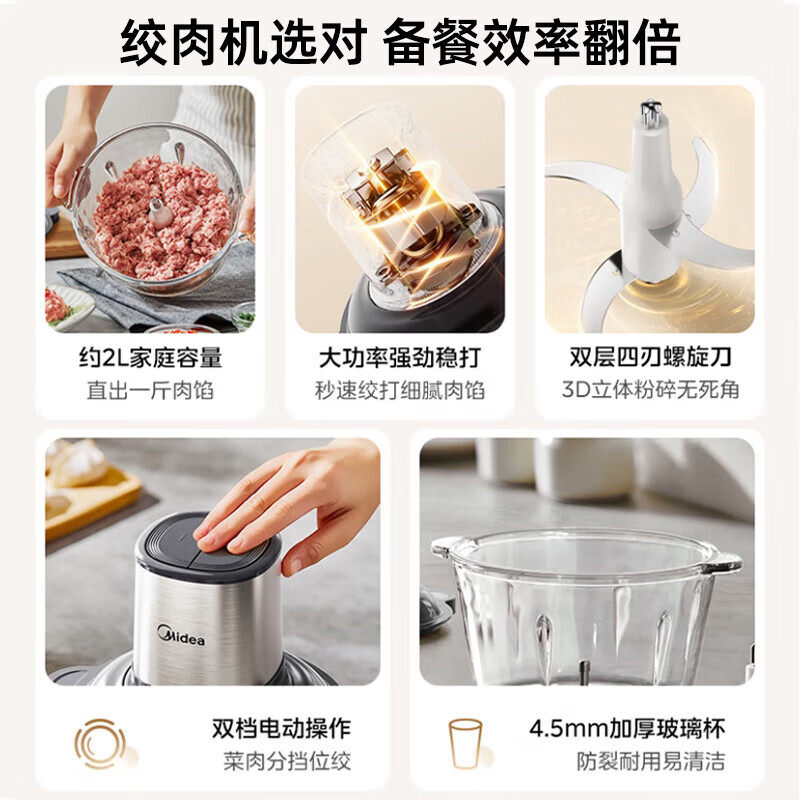 绞肉机选对 备餐效率翻倍

约2L家庭容量
直出一斤肉馅

大功率强劲稳打
秒速绞打细腻肉馅

双层四刃螺旋刀
3D立体粉碎无死角

Midea

双档电动操作
菜肉分挡位绞

4.5mm加厚玻璃杯
防裂耐用易清洁