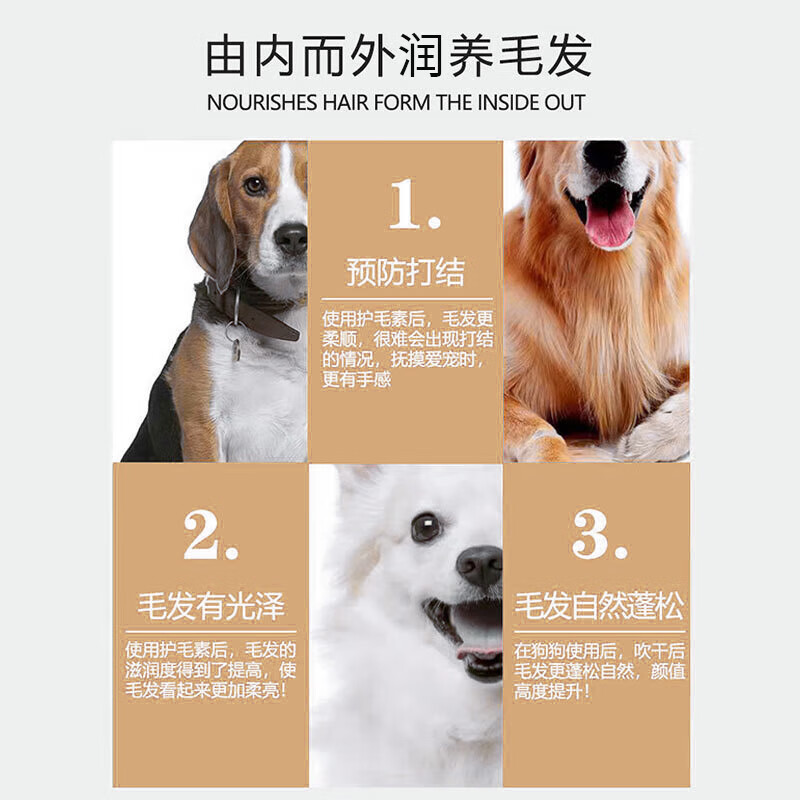 由内而外润养毛发
NOURISHES HAIR FORM THE INSIDE OUT

1.
预防打结
使用护毛素后，毛发更柔顺，很难会出现打结的情况，抚摸爱宠时，更有手感

2.
毛发有光泽
使用护毛素后，毛发的滋润度得到了提高，使毛发看起来更加柔亮！

3.
毛发自然蓬松
在狗狗使用后，吹干后毛发更蓬松自然，颜值高度提升！