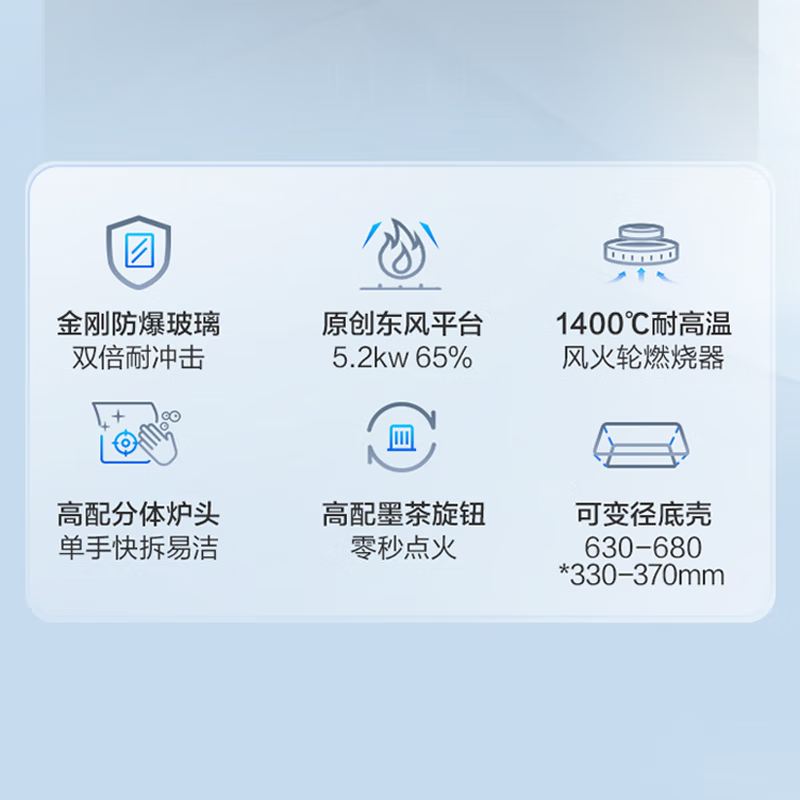 金刚防爆玻璃
双倍耐冲击

原创东风平台
5.2kw 65%

1400℃耐高温
风火轮燃烧器

高配分体炉头
单手快拆易洁

高配墨茶旋钮
零秒点火

可变径底壳
630-680
*330-370mm