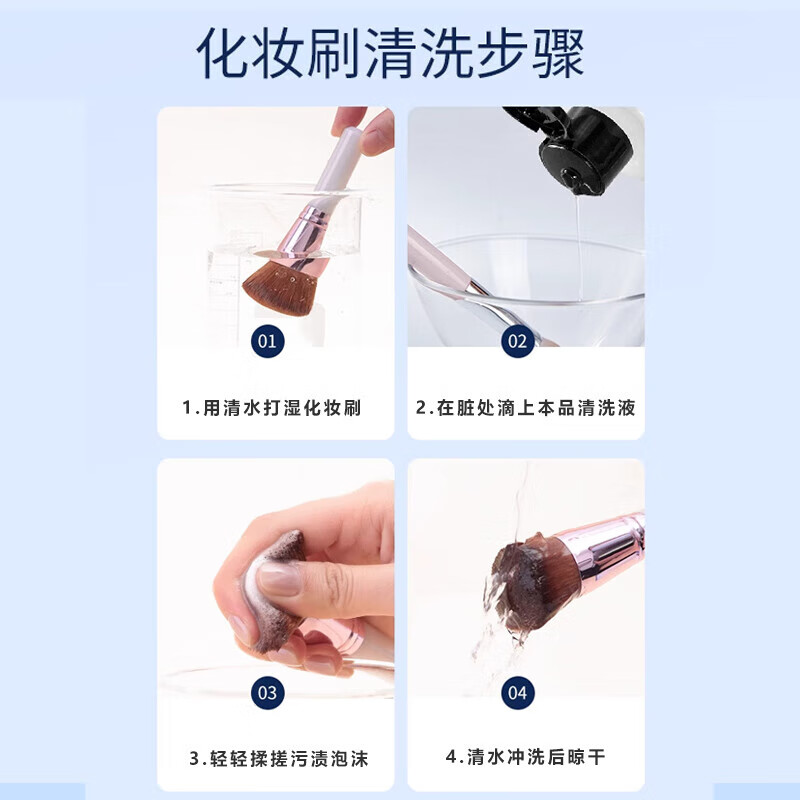 化妆刷清洗步骤

01

1.用清水打湿化妆刷

02

2.在脏处滴上本品清洗液

03

3.轻轻揉搓污渍泡沫

04

4.清水冲洗后晾干