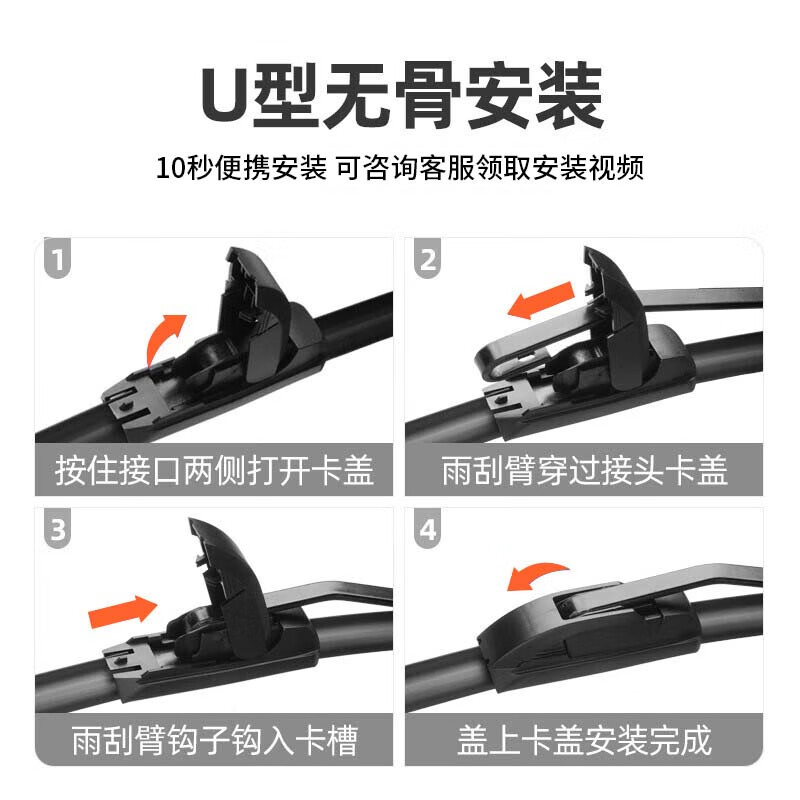 U型无骨安装

10秒便携安装 可咨询客服领取安装视频

1

按住接口两侧打开卡盖

2

雨刮臂穿过接头卡盖

3

雨刮臂钩子钩入卡槽

4

盖上卡盖安装完成