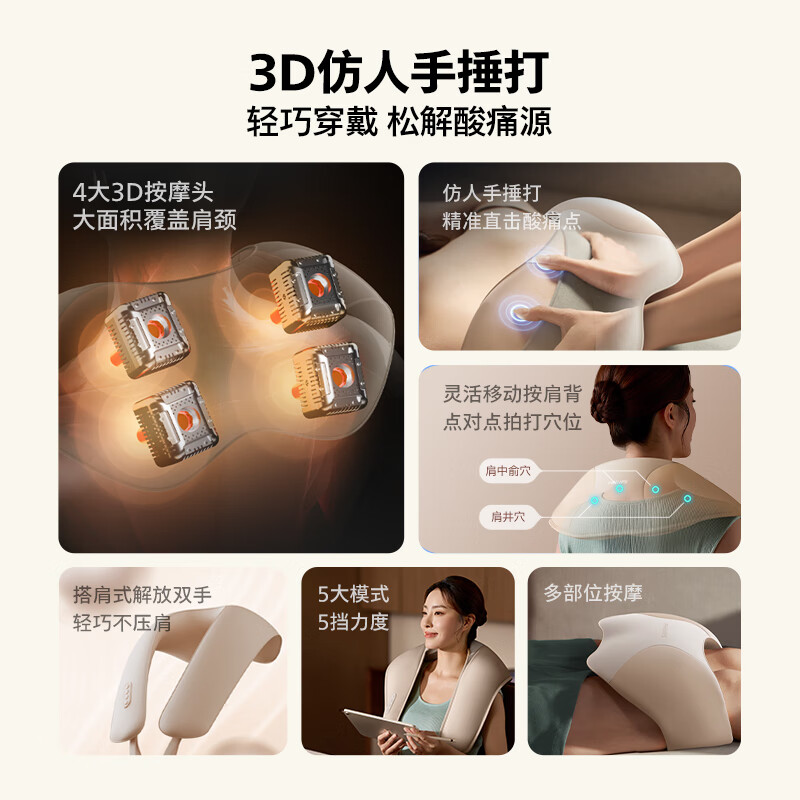 3D仿人手捶打
轻巧穿戴 松解酸痛源

4大3D按摩头
大面积覆盖肩颈

仿人手捶打
精准直击酸痛点

灵活移动按肩背
点对点拍打穴位

肩中俞穴

肩井穴

搭肩式解放双手
轻巧不压肩

5大模式
5挡力度

多部位按摩