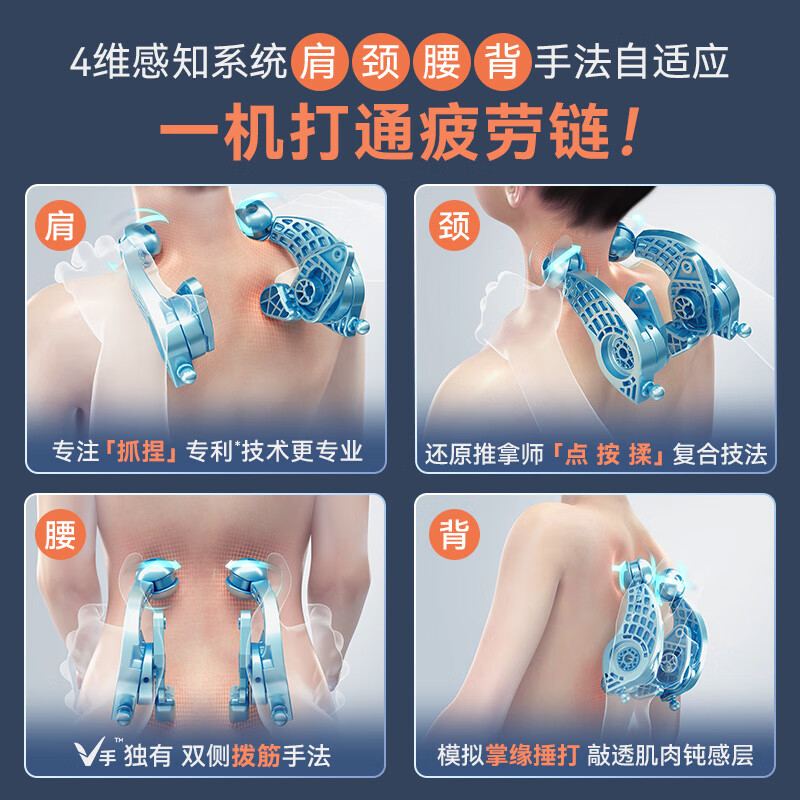 4维感知系统 肩 颈 腰 背 手法自适应

一机打通疲劳链！

肩

专注「抓捏」专利*技术更专业

颈

还原推拿师「点 按 揉」复合技法

腰

V手™ 独有 双侧拨筋手法

背

模拟掌缘捶打 敲透肌肉钝感层