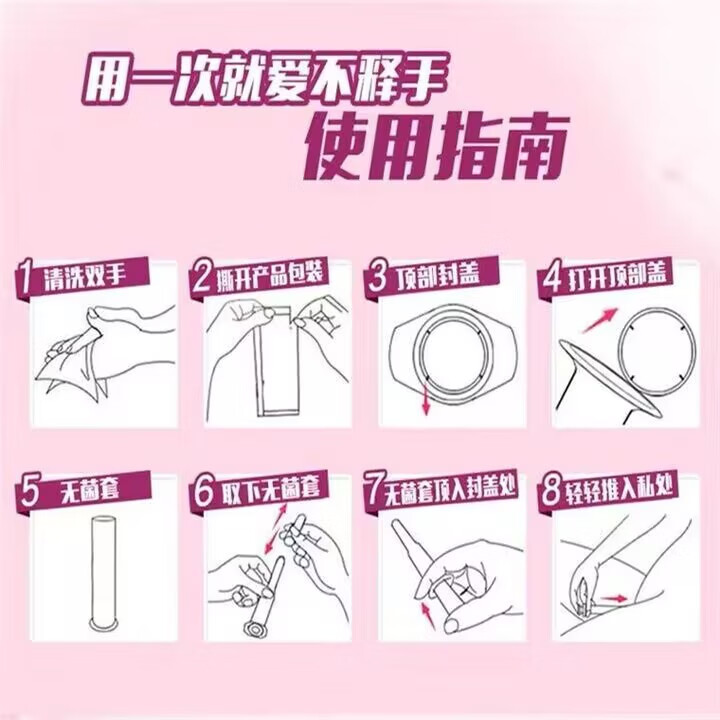 用一次就爱不释手
使用指南

1 清洗双手

2 撕开产品包装

3 顶部封盖

4 打开顶部盖

5 无菌套

6 取下无菌套

7 无菌套顶入封盖处

8 轻轻推入私处