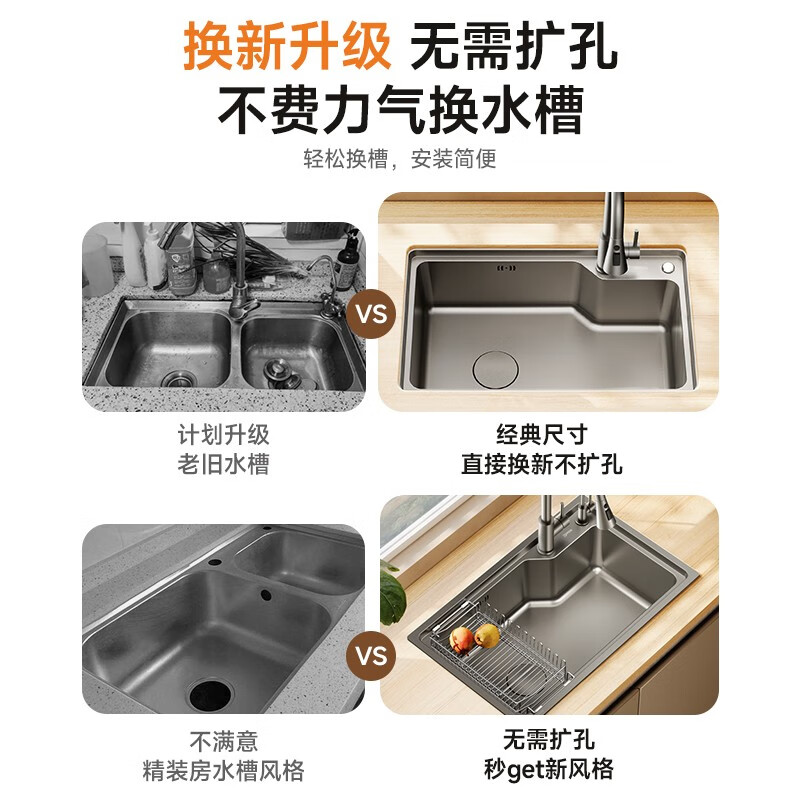 换新升级 无需扩孔
不费力气换水槽
轻松换槽，安装简便

VS

计划升级
老旧水槽

经典尺寸
直接换新不扩孔

VS

不满意
精装房水槽风格

无需扩孔
秒get新风格