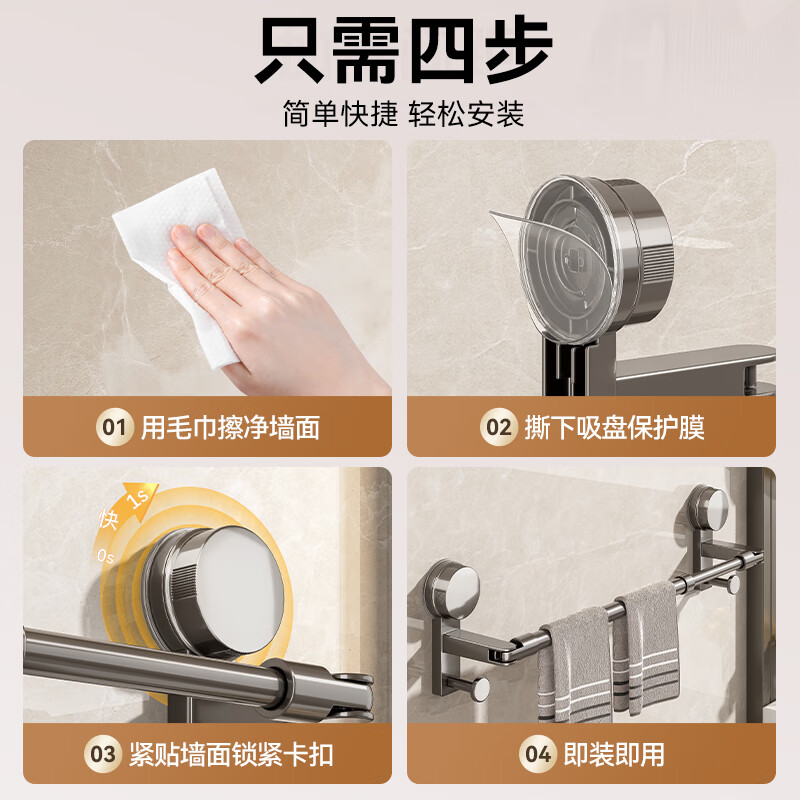 只需四步

简单快捷 轻松安装

01 用毛巾擦净墙面

02 撕下吸盘保护膜

快 1s

0s

03 紧贴墙面锁紧卡扣

04 即装即用