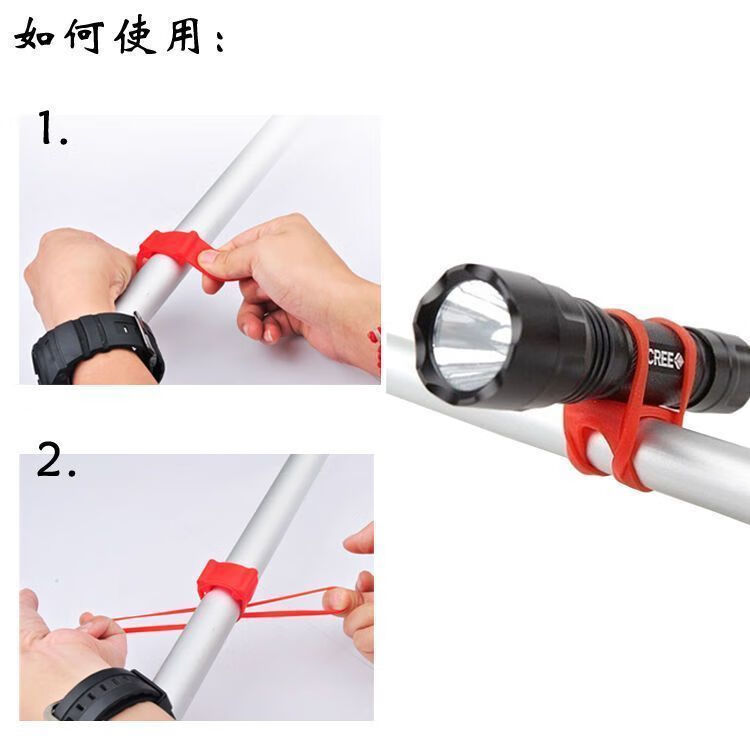 如何使用：

1.

2.

CREE