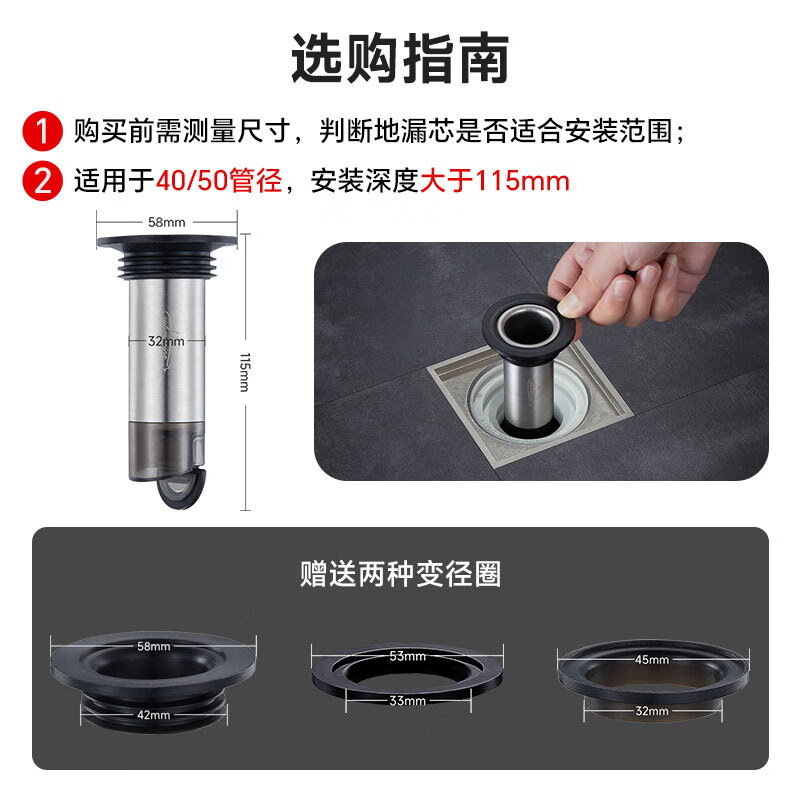 选购指南

1 购买前需测量尺寸，判断地漏芯是否适合安装范围；

2 适用于40/50管径，安装深度大于115mm

58mm

32mm

115mm

赠送两种变径圈

58mm

42mm

53mm

33mm

45mm

32mm