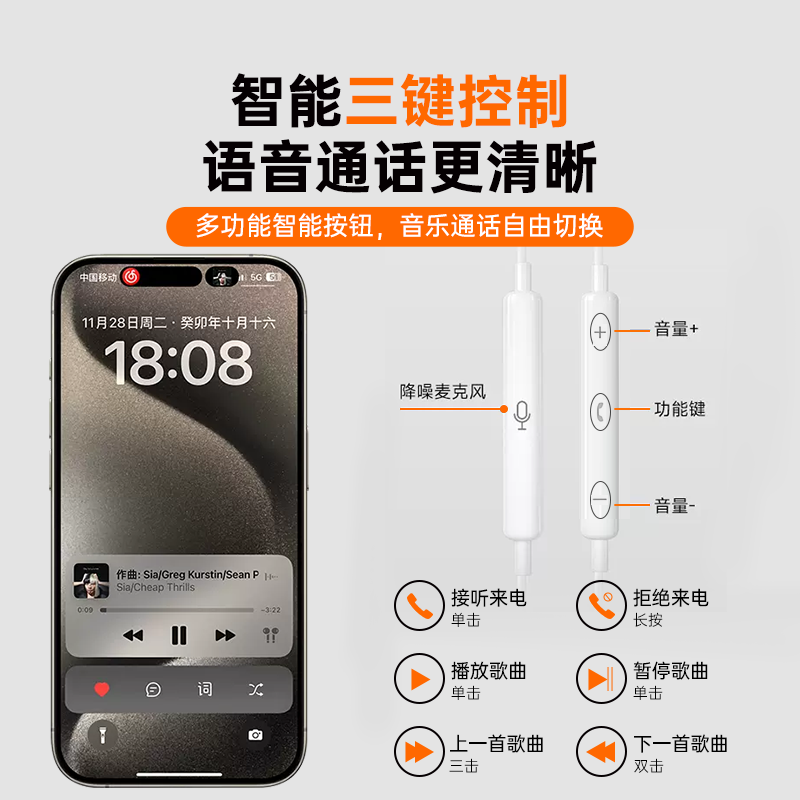 智能三键控制
语音通话更清晰

多功能智能按钮，音乐通话自由切换

中国移动 5G 51

11月28日周二 · 癸卯年十月十六

18:08

作曲: Sia/Greg Kurstin/Sean P
Sia/Cheap Thrills

0:09 -3:22

词

降噪麦克风

音量+

功能键

音量-

接听来电
单击

拒绝来电
长按

播放歌曲
单击

暂停歌曲
单击

上一首歌曲
三击

下一首歌曲
双击