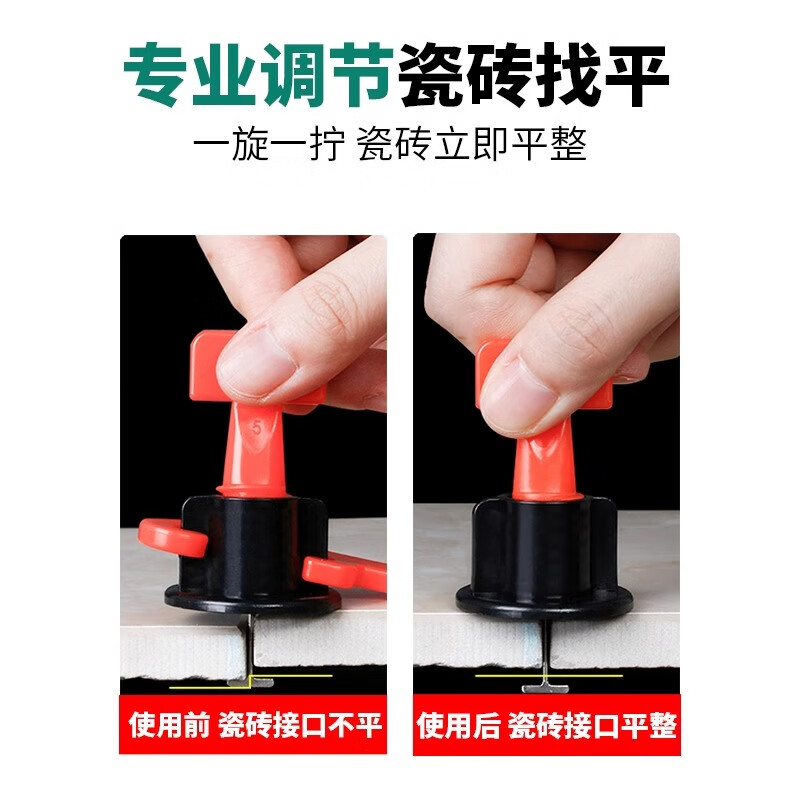 专业调节瓷砖找平

一旋一拧 瓷砖立即平整

5

使用前 瓷砖接口不平

使用后 瓷砖接口平整