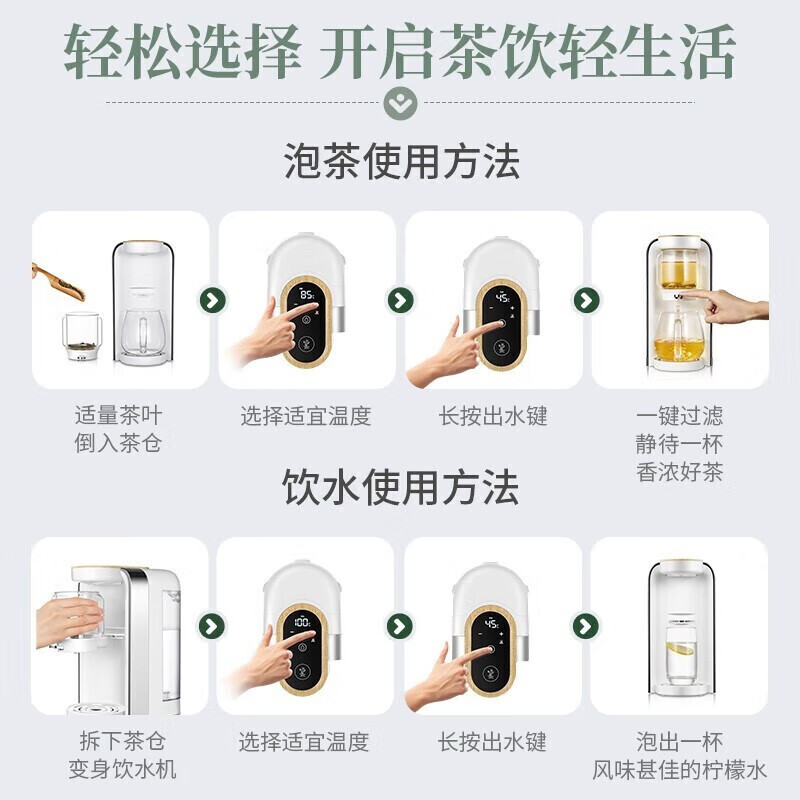 轻松选择 开启茶饮轻生活

泡茶使用方法

85℃

45℃

适量茶叶
倒入茶仓

选择适宜温度

长按出水键

一键过滤
静待一杯
香浓好茶

饮水使用方法

100℃

45℃

拆下茶仓
变身饮水机

选择适宜温度

长按出水键

泡出一杯
风味甚佳的柠檬水